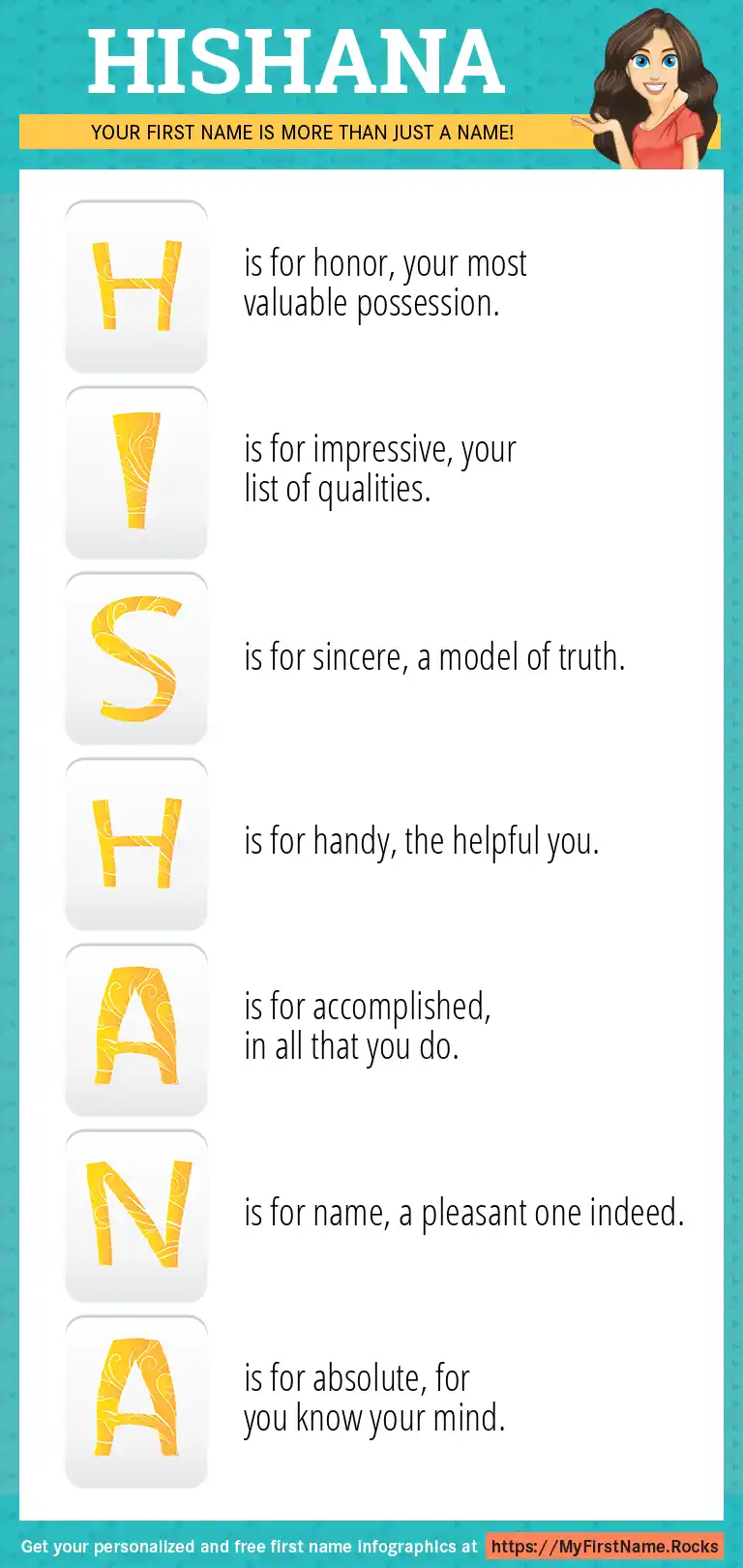 HISHANA

YOUR FIRST NAME IS MORE THAN JUST A NAME!

H is for honor, your most valuable possession.

I is for impressive, your list of qualities.

S is for sincere, a model of truth.

H is for handy, the helpful you.

A is for accomplished, in all that you do.

N is for name, a pleasant one indeed.

A is for absolute, for you know your mind.

Get your personalized and free first name infographics at https://MyFirstName.Rocks