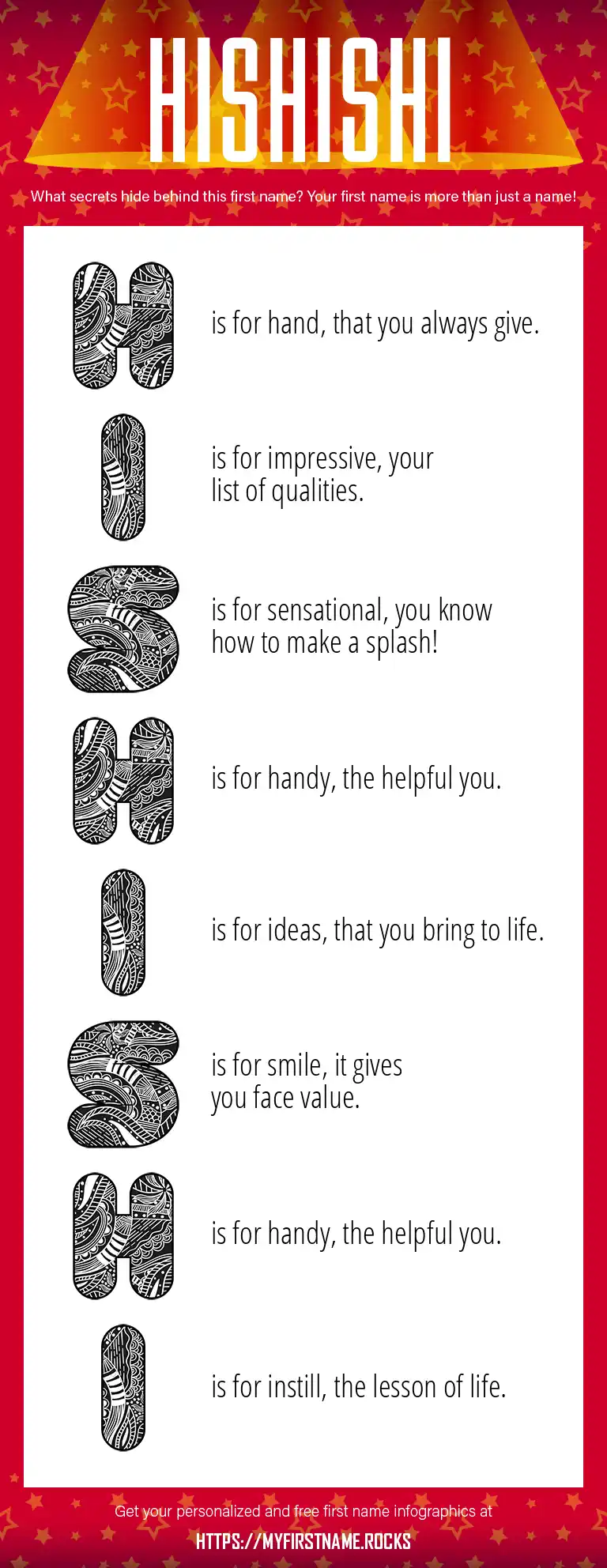 HISHISHI

What secrets hide behind this first name? Your first name is more than just a name!

H is for hand, that you always give.

I is for impressive, your list of qualities.

S is for sensational, you know how to make a splash!

H is for handy, the helpful you.

I is for ideas, that you bring to life.

S is for smile, it gives you face value.

H is for handy, the helpful you.

I is for instill, the lesson of life.

Get your personalized and free first name infographics at

HTTPS://MYFIRSTNAME.ROCKS