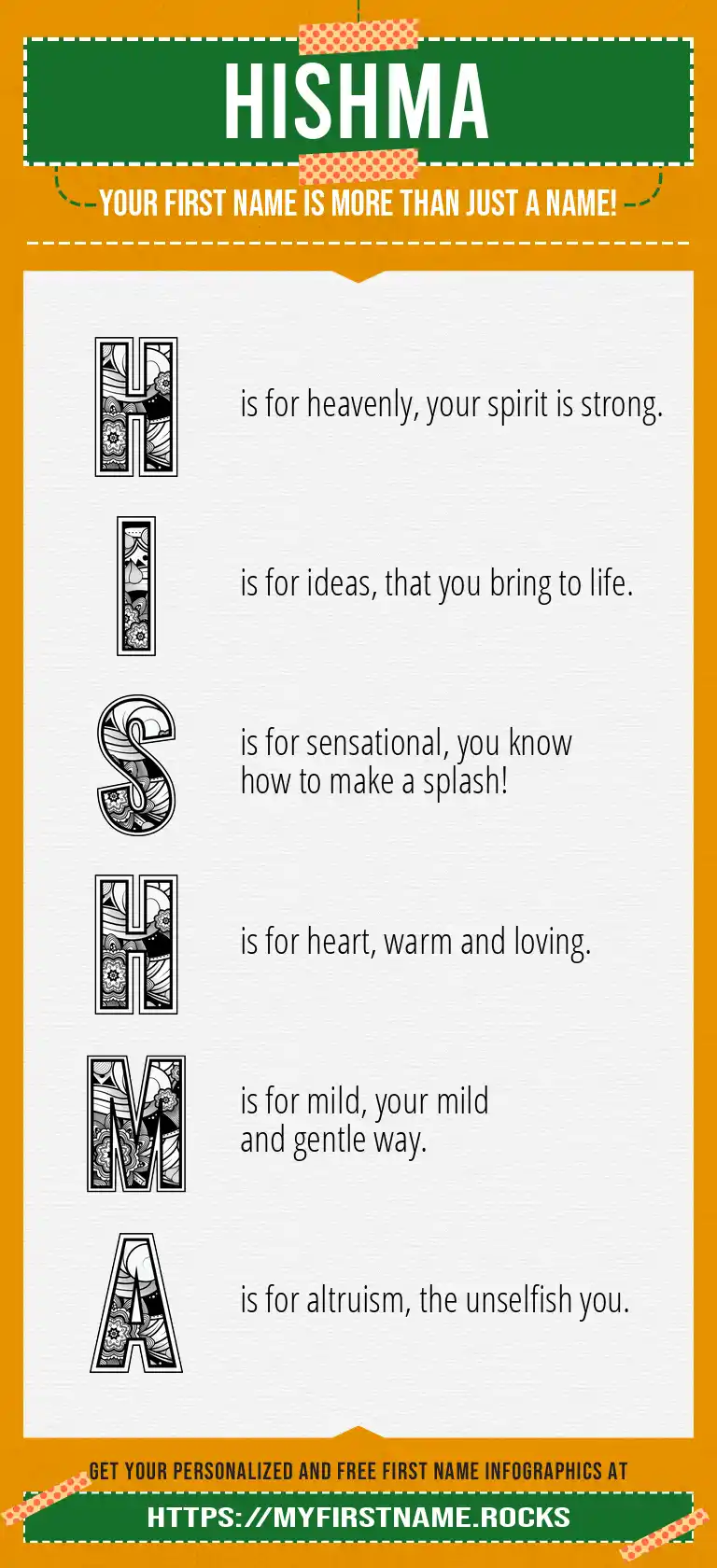 HISHMA

YOUR FIRST NAME IS MORE THAN JUST A NAME!

H is for heavenly, your spirit is strong.

I is for ideas, that you bring to life.

S is for sensational, you know how to make a splash!

H is for heart, warm and loving.

M is for mild, your mild and gentle way.

A is for altruism, the unselfish you.

GET YOUR PERSONALIZED AND FREE FIRST NAME INFOGRAPHICS AT

HTTPS://MYFIRSTNAME.ROCKS