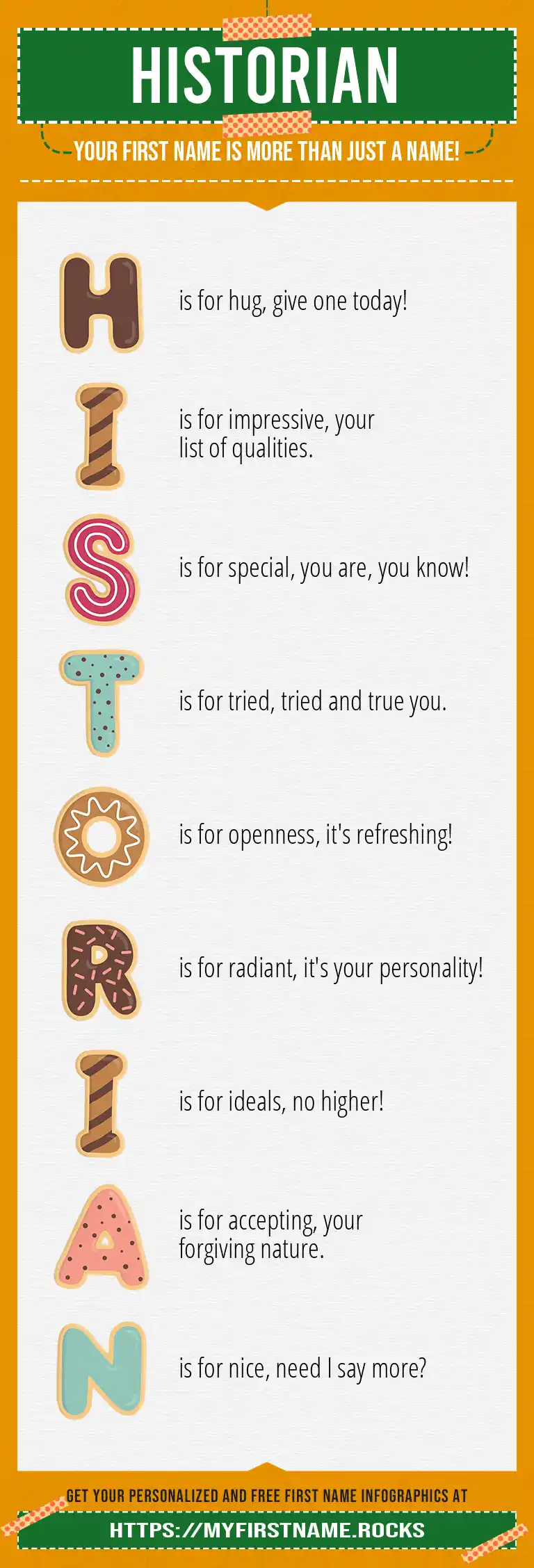 HISTORIAN

YOUR FIRST NAME IS MORE THAN JUST A NAME!

H is for hug, give one today!

I is for impressive, your list of qualities.

S is for special, you are, you know!

T is for tried, tried and true you.

O is for openness, it's refreshing!

R is for radiant, it's your personality!

I is for ideals, no higher!

A is for accepting, your forgiving nature.

N is for nice, need I say more?

GET YOUR PERSONALIZED AND FREE FIRST NAME INFOGRAPHICS AT

HTTPS://MYFIRSTNAME.ROCKS