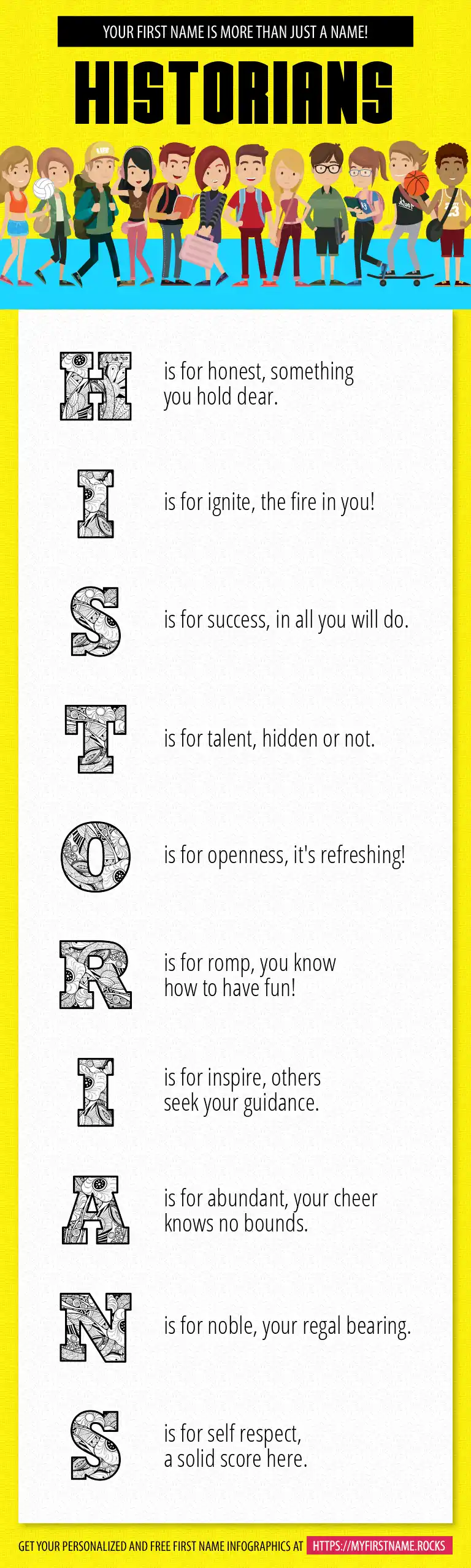 YOUR FIRST NAME IS MORE THAN JUST A NAME!

HISTORIANS

H is for honest, something you hold dear.

I is for ignite, the fire in you!

S is for success, in all you will do.

T is for talent, hidden or not.

O is for openness, it's refreshing!

R is for romp, you know how to have fun!

I is for inspire, others seek your guidance.

A is for abundant, your cheer knows no bounds.

N is for noble, your regal bearing.

S is for self respect, a solid score here.

GET YOUR PERSONALIZED AND FREE FIRST NAME INFOGRAPHICS AT HTTPS://MYFIRSTNAME.ROCKS