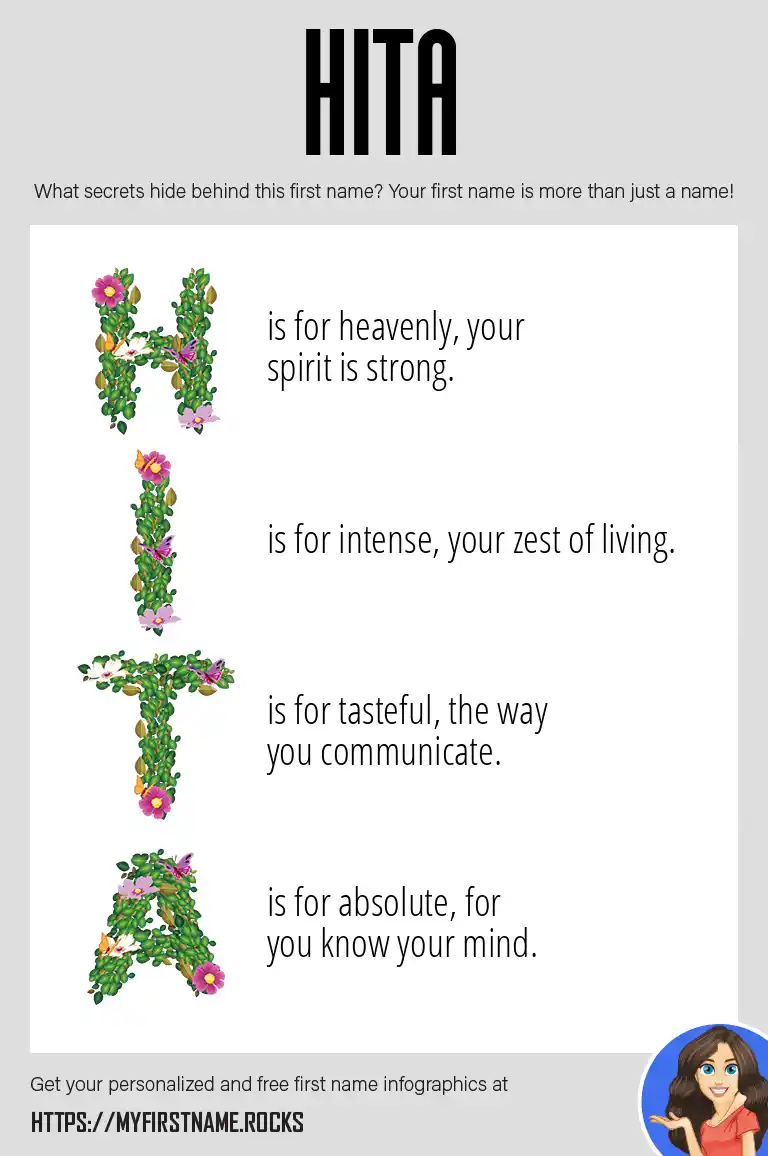 HITA

What secrets hide behind this first name? Your first name is more than just a name!

H is for heavenly, your spirit is strong.

I is for intense, your zest of living.

T is for tasteful, the way you communicate.

A is for absolute, for you know your mind.

Get your personalized and free first name infographics at

HTTPS://MYFIRSTNAME.ROCKS