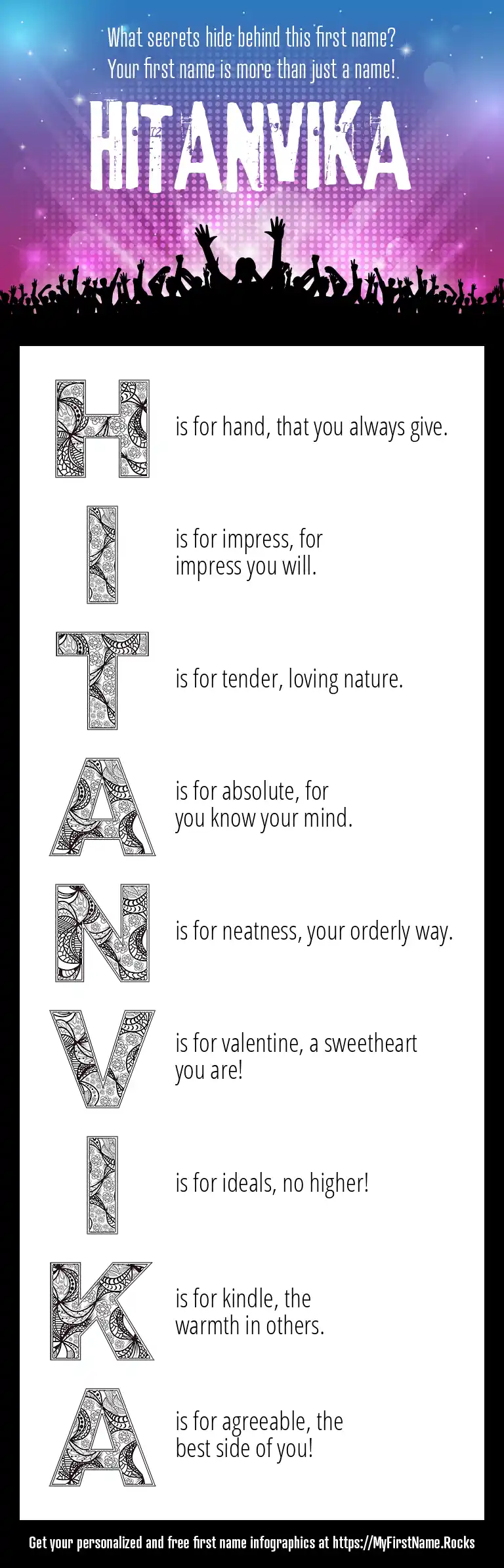 What secrets hide behind this first name?
Your first name is more than just a name!

HITANVIKA

H is for hand, that you always give.

I is for impress, for impress you will.

T is for tender, loving nature.

A is for absolute, for you know your mind.

N is for neatness, your orderly way.

V is for valentine, a sweetheart you are!

I is for ideals, no higher!

K is for kindle, the warmth in others.

A is for agreeable, the best side of you!

Get your personalized and free first name infographics at https://MyFirstName.Rocks