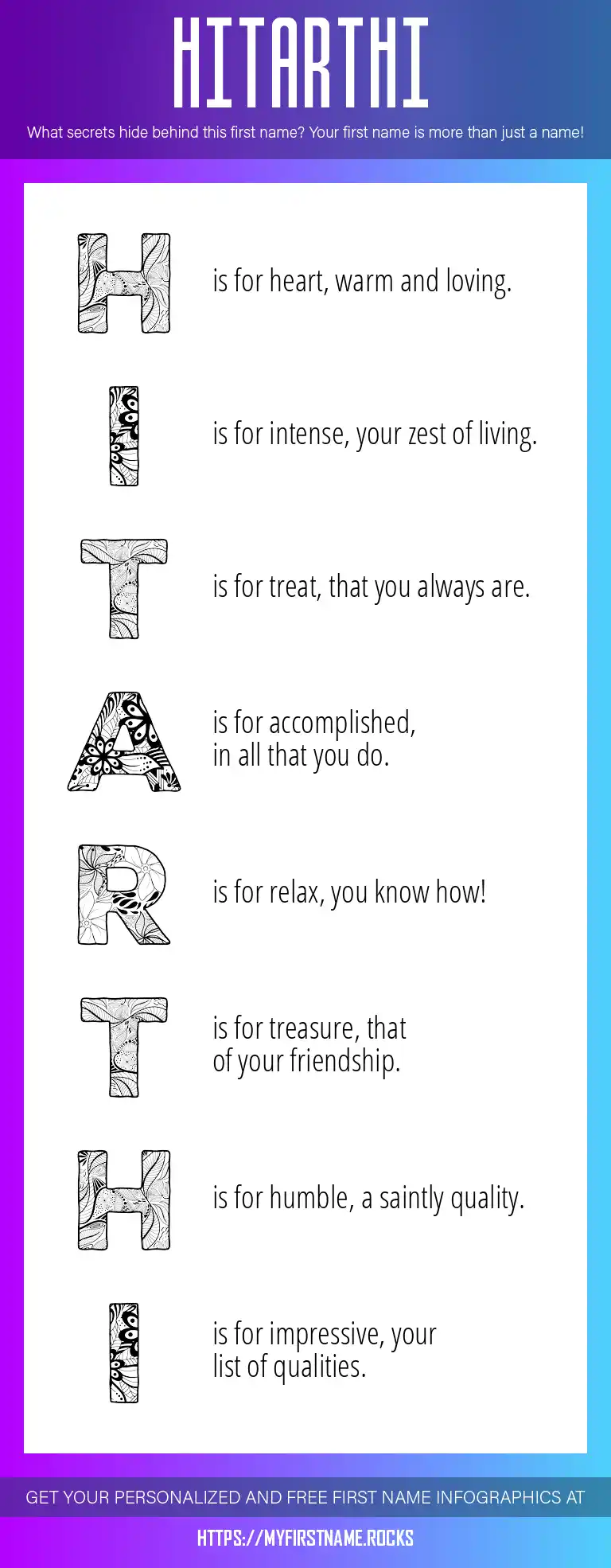 HITARTHI

What secrets hide behind this first name? Your first name is more than just a name!

H is for heart, warm and loving.

I is for intense, your zest of living.

T is for treat, that you always are.

A is for accomplished, in all that you do.

R is for relax, you know how!

T is for treasure, that of your friendship.

H is for humble, a saintly quality.

I is for impressive, your list of qualities.

GET YOUR PERSONALIZED AND FREE FIRST NAME INFOGRAPHICS AT

HTTPS://MYFIRSTNAME.ROCKS