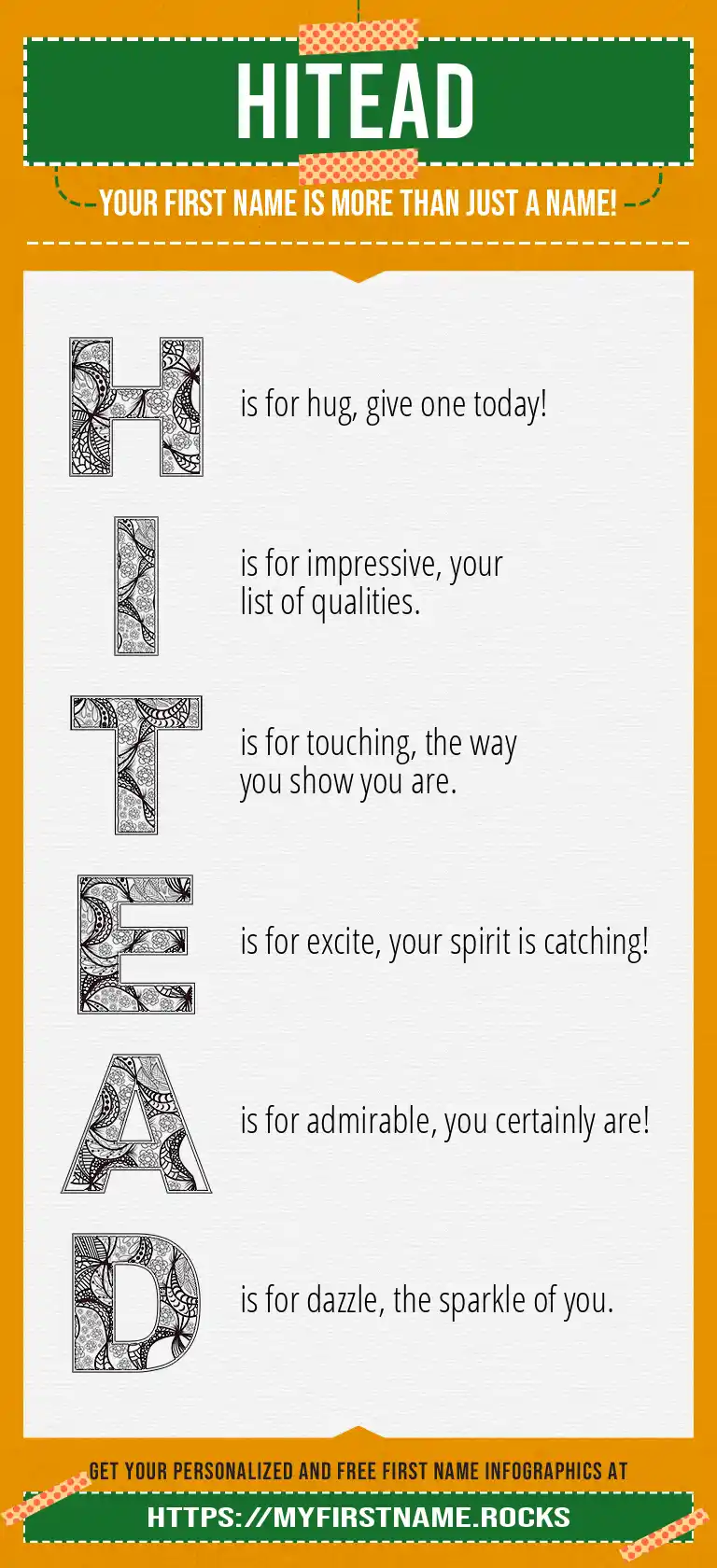 HITEAD

YOUR FIRST NAME IS MORE THAN JUST A NAME!

H is for hug, give one today!

I is for impressive, your list of qualities.

T is for touching, the way you show you are.

E is for excite, your spirit is catching!

A is for admirable, you certainly are!

D is for dazzle, the sparkle of you.

GET YOUR PERSONALIZED AND FREE FIRST NAME INFOGRAPHICS AT

HTTPS://MYFIRSTNAME.ROCKS