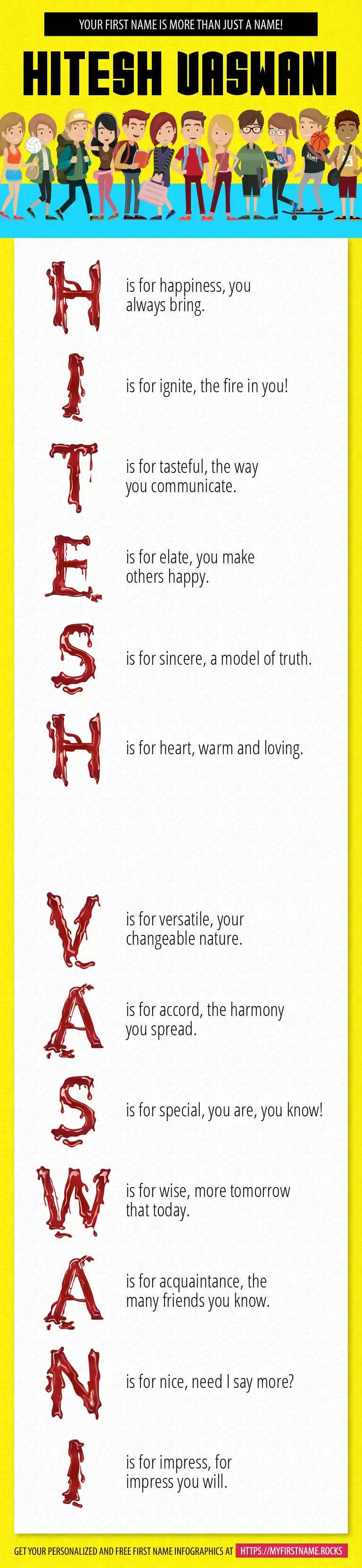 YOUR FIRST NAME IS MORE THAN JUST A NAME!

HITESH VASWANI

H is for happiness, you always bring.

I is for ignite, the fire in you!

T is for tasteful, the way you communicate.

E is for elate, you make others happy.

S is for sincere, a model of truth.

H is for heart, warm and loving.

V is for versatile, your changeable nature.

A is for accord, the harmony you spread.

S is for special, you are, you know!

W is for wise, more tomorrow that today.

A is for acquaintance, the many friends you know.

N is for nice, need I say more?

I is for impress, for impress you will.

GET YOUR PERSONALIZED AND FREE FIRST NAME INFOGRAPHICS AT HTTPS://MYFIRSTNAME.ROCKS