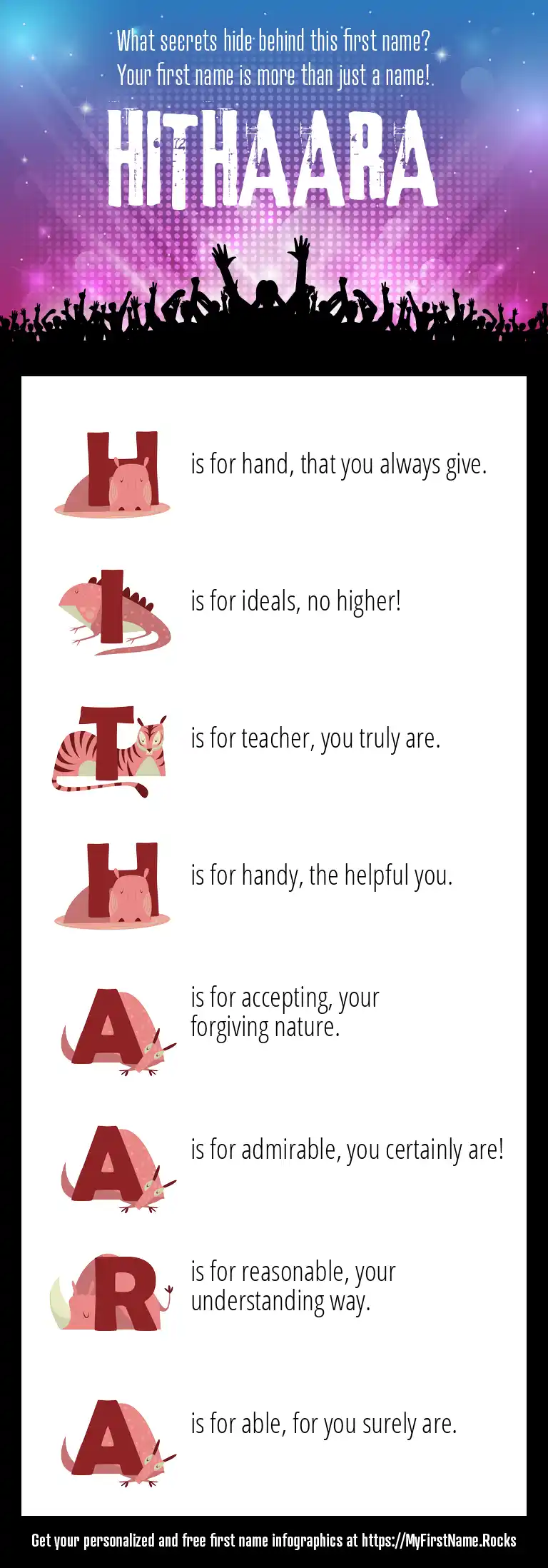 What secrets hide behind this first name?
Your first name is more than just a name!

HITHAARA

H is for hand, that you always give.

I is for ideals, no higher!

T is for teacher, you truly are.

H is for handy, the helpful you.

A is for accepting, your forgiving nature.

A is for admirable, you certainly are!

R is for reasonable, your understanding way.

A is for able, for you surely are.

Get your personalized and free first name infographics at https://MyFirstName.Rocks