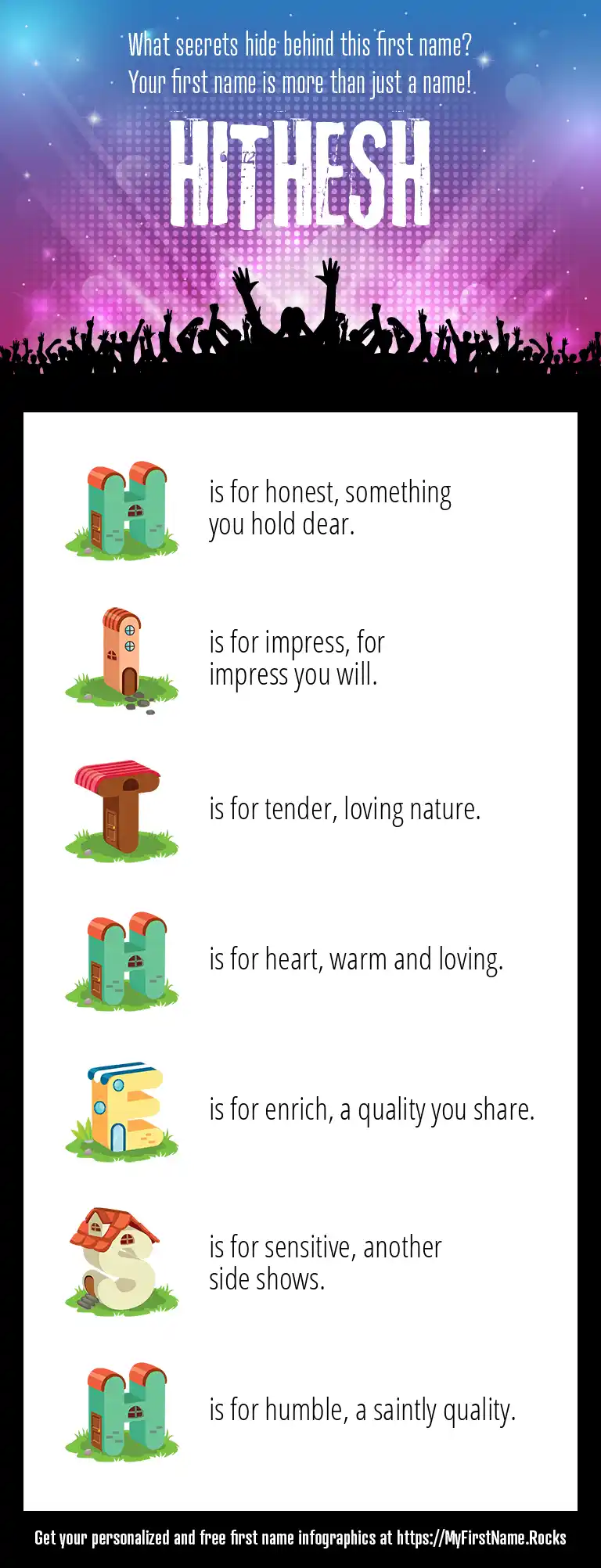 What secrets hide behind this first name?
Your first name is more than just a name!

HITHESH

H is for honest, something you hold dear.

I is for impress, for impress you will.

T is for tender, loving nature.

H is for heart, warm and loving.

E is for enrich, a quality you share.

S is for sensitive, another side shows.

H is for humble, a saintly quality.

Get your personalized and free first name infographics at https://MyFirstName.Rocks