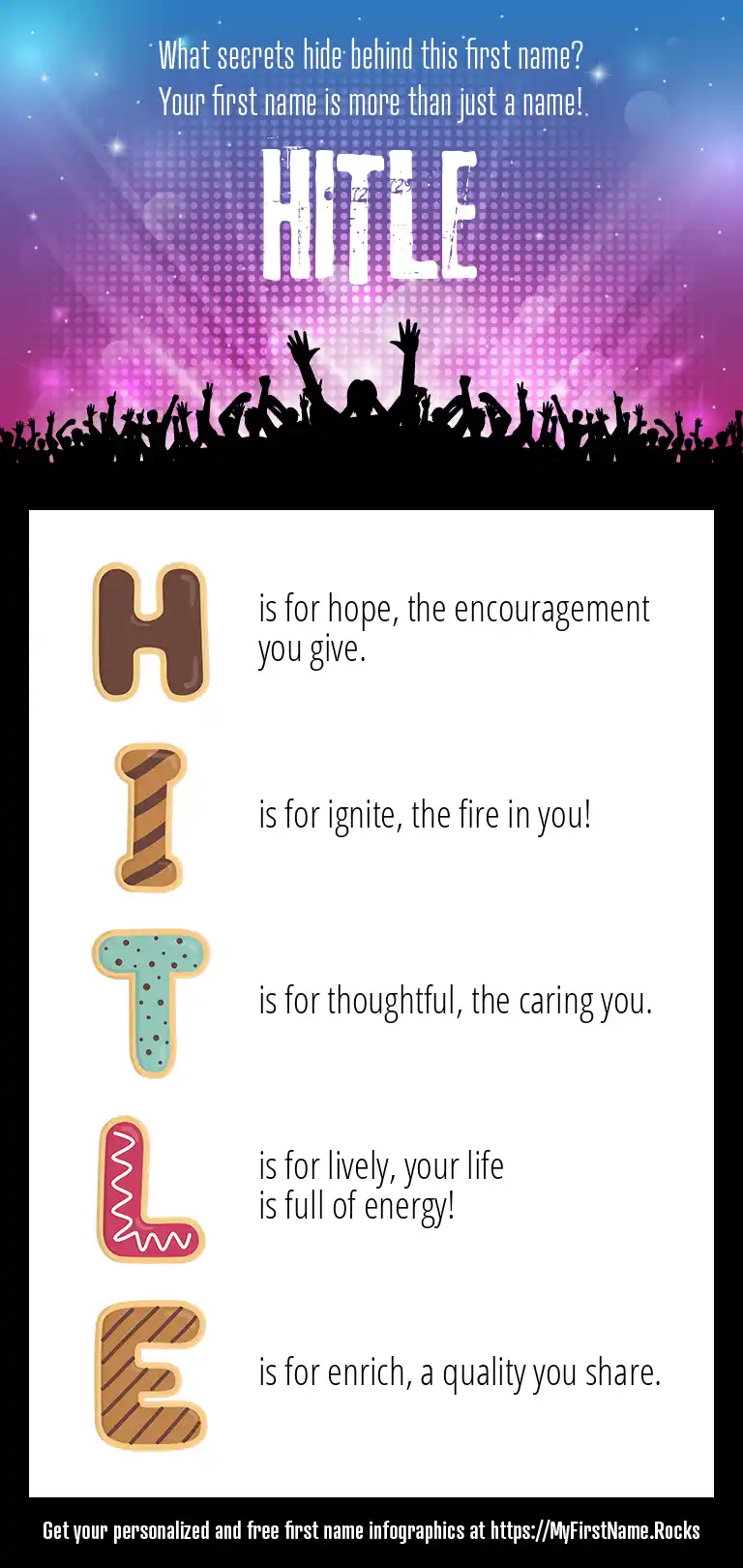 What secrets hide behind this first name?
Your first name is more than just a name!

HITLE

H

is for hope, the encouragement you give.

I

is for ignite, the fire in you!

T

is for thoughtful, the caring you.

L

is for lively, your life is full of energy!

E

is for enrich, a quality you share.

Get your personalized and free first name infographics at https://MyFirstName.Rocks