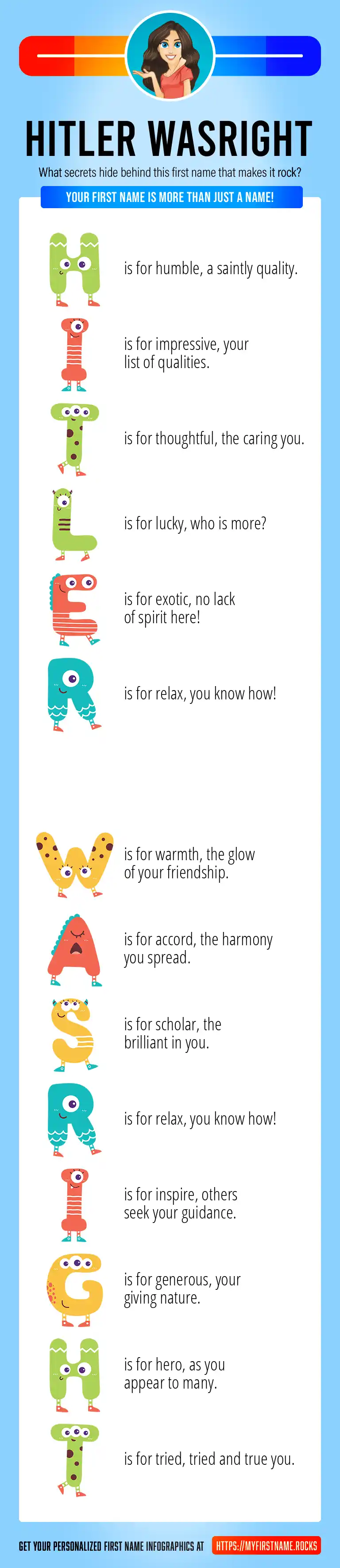 HITLER WASRIGHT

What secrets hide behind this first name that makes it rock?

YOUR FIRST NAME IS MORE THAN JUST A NAME!

H is for humble, a saintly quality.

I is for impressive, your list of qualities.

T is for thoughtful, the caring you.

L is for lucky, who is more?

E is for exotic, no lack of spirit here!

R is for relax, you know how!

W is for warmth, the glow of your friendship.

A is for accord, the harmony you spread.

S is for scholar, the brilliant in you.

R is for relax, you know how!

I is for inspire, others seek your guidance.

G is for generous, your giving nature.

H is for hero, as you appear to many.

T is for tried, tried and true you.

GET YOUR PERSONALIZED FIRST NAME INFOGRAPHICS AT HTTPS://MYFIRSTNAME.ROCKS