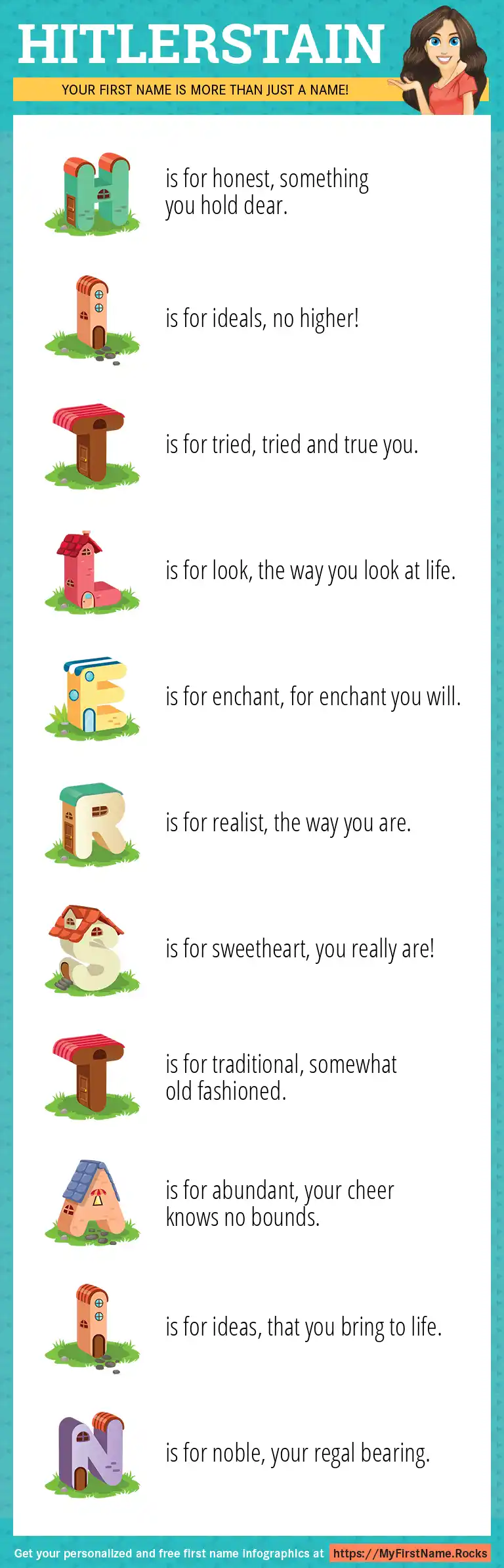 HITLERSTAIN

YOUR FIRST NAME IS MORE THAN JUST A NAME!

H is for honest, something you hold dear.

I is for ideals, no higher!

T is for tried, tried and true you.

L is for look, the way you look at life.

E is for enchant, for enchant you will.

R is for realist, the way you are.

S is for sweetheart, you really are!

T is for traditional, somewhat old fashioned.

A is for abundant, your cheer knows no bounds.

I is for ideas, that you bring to life.

N is for noble, your regal bearing.

Get your personalized and free first name infographics at https://MyFirstName.Rocks