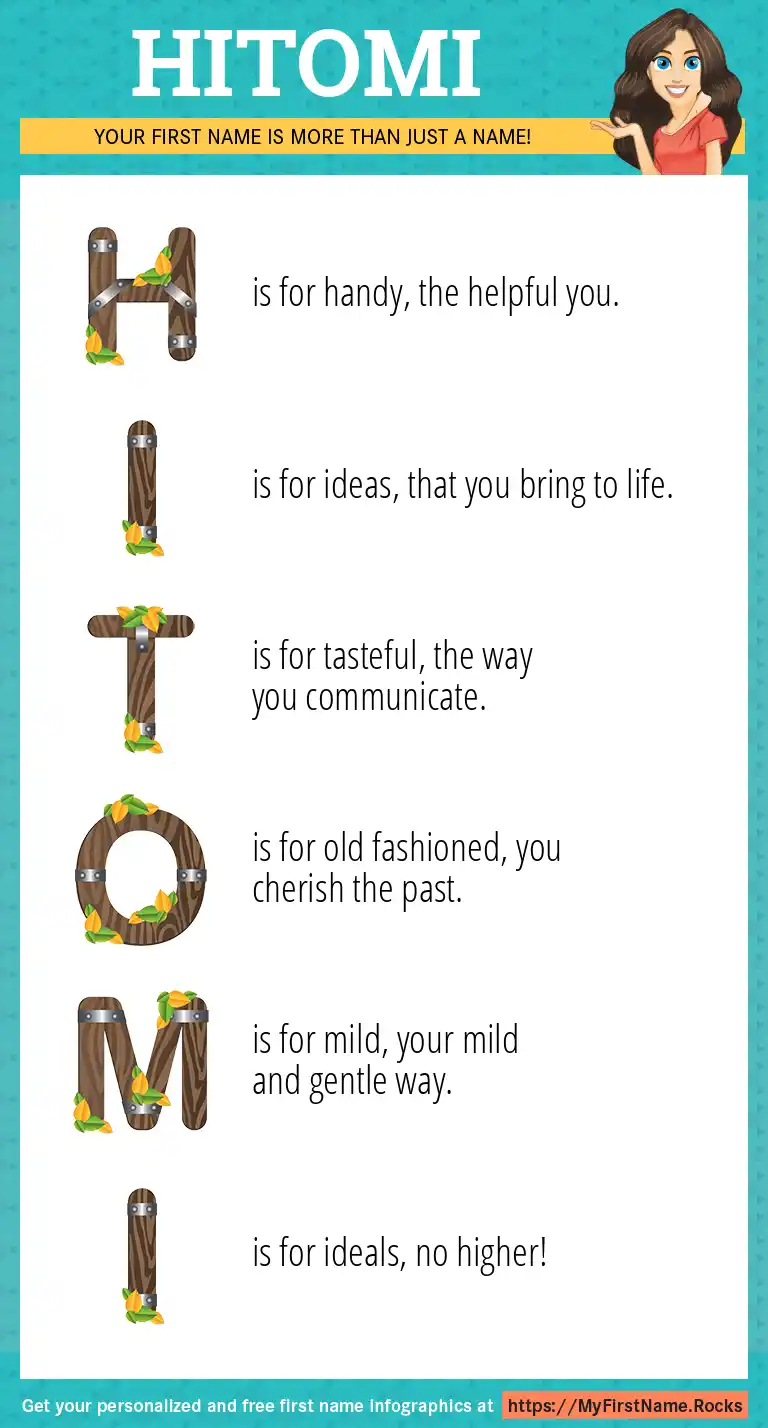 HITOMI

YOUR FIRST NAME IS MORE THAN JUST A NAME!

H is for handy, the helpful you.

I is for ideas, that you bring to life.

T is for tasteful, the way you communicate.

O is for old fashioned, you cherish the past.

M is for mild, your mild and gentle way.

I is for ideals, no higher!

Get your personalized and free first name infographics at https://MyFirstName.Rocks