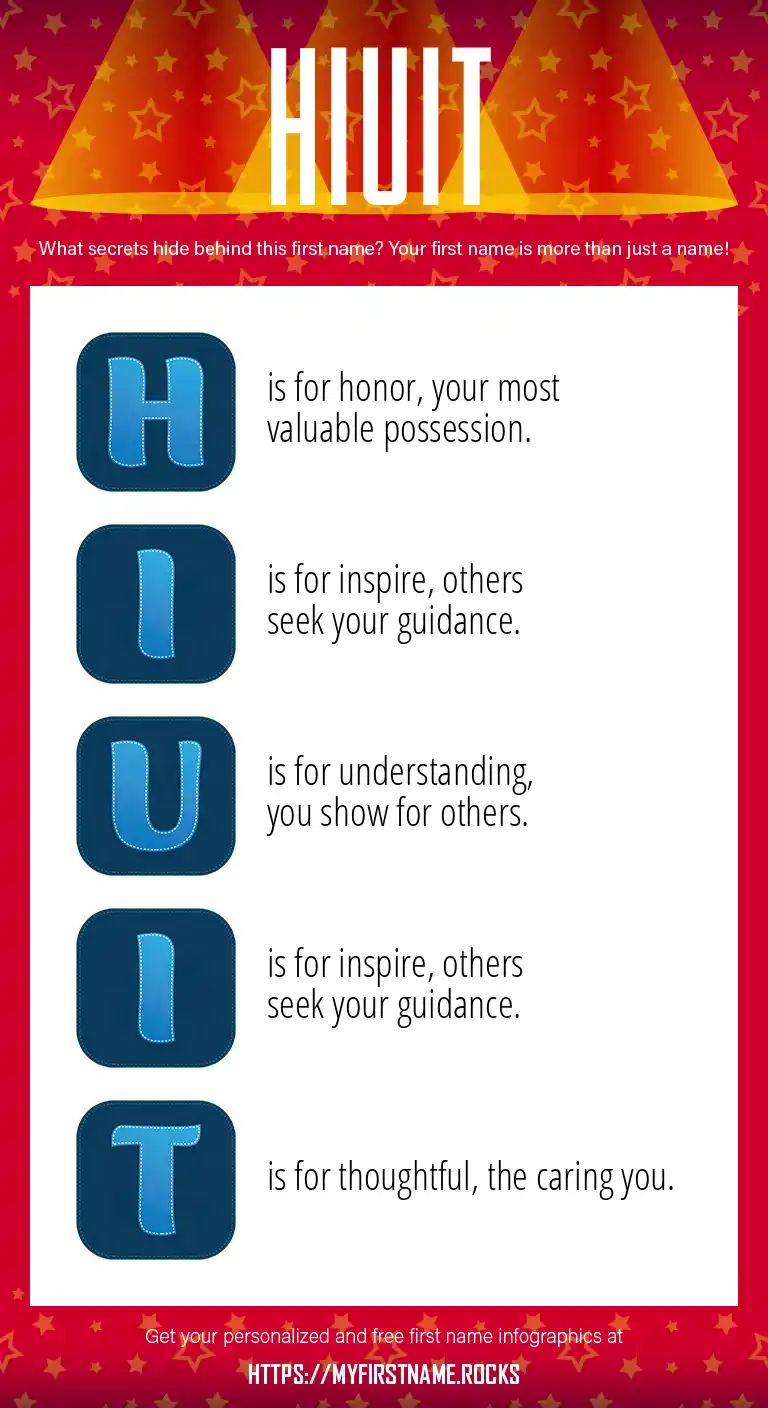 HIUIT

What secrets hide behind this first name? Your first name is more than just a name!

H is for honor, your most valuable possession.

I is for inspire, others seek your guidance.

U is for understanding, you show for others.

I is for inspire, others seek your guidance.

T is for thoughtful, the caring you.

Get your personalized and free first name infographics at

HTTPS://MYFIRSTNAME.ROCKS