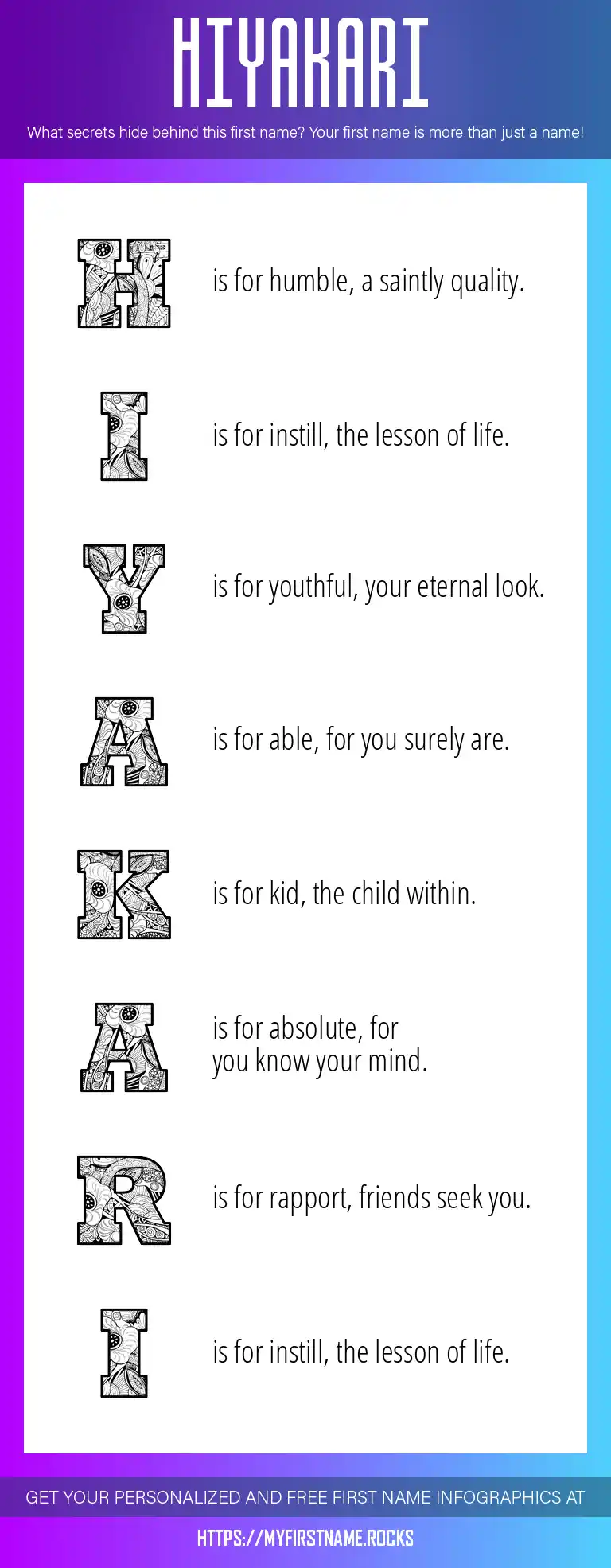 HIYAKARI

What secrets hide behind this first name? Your first name is more than just a name!

H is for humble, a saintly quality.

I is for instill, the lesson of life.

Y is for youthful, your eternal look.

A is for able, for you surely are.

K is for kid, the child within.

A is for absolute, for you know your mind.

R is for rapport, friends seek you.

I is for instill, the lesson of life.

GET YOUR PERSONALIZED AND FREE FIRST NAME INFOGRAPHICS AT

HTTPS://MYFIRSTNAME.ROCKS