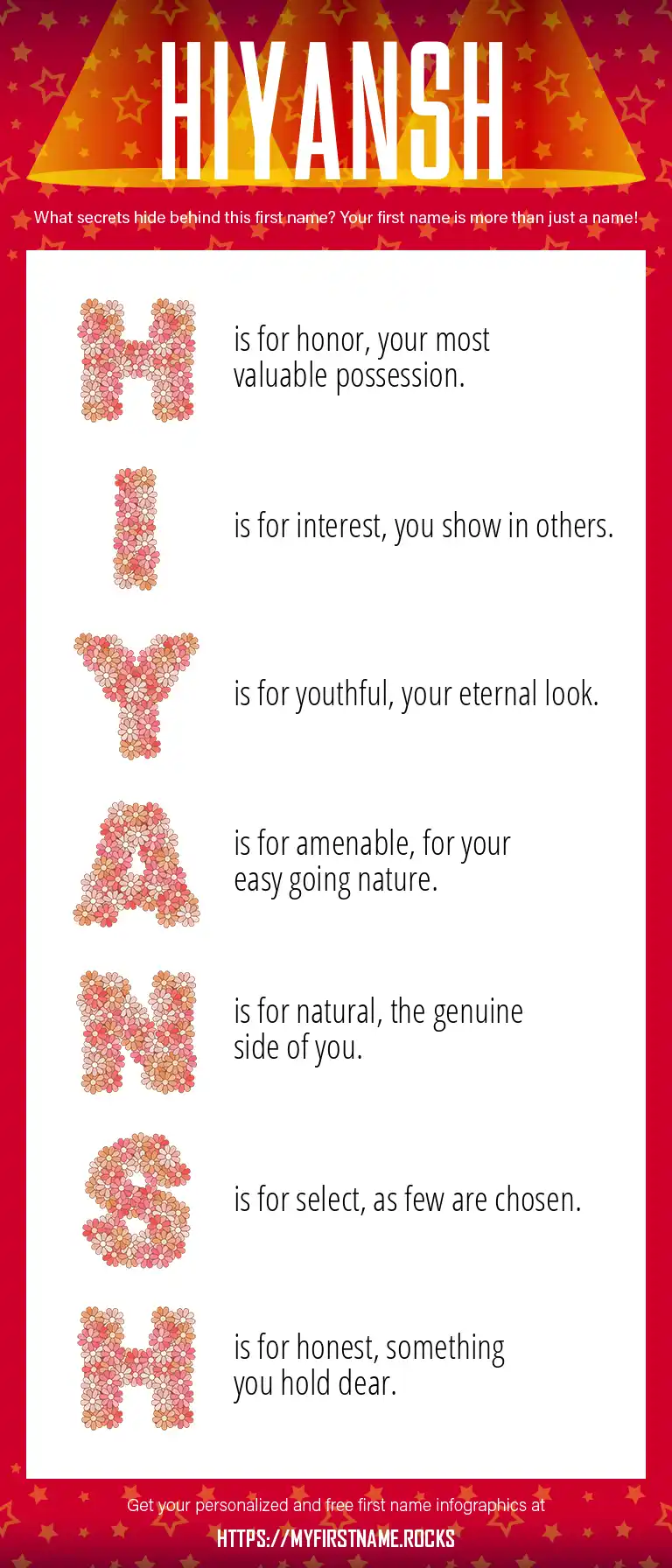 HIYANSH

What secrets hide behind this first name? Your first name is more than just a name!

H is for honor, your most valuable possession.

I is for interest, you show in others.

Y is for youthful, your eternal look.

A is for amenable, for your easy going nature.

N is for natural, the genuine side of you.

S is for select, as few are chosen.

H is for honest, something you hold dear.

Get your personalized and free first name infographics at

HTTPS://MYFIRSTNAME.ROCKS