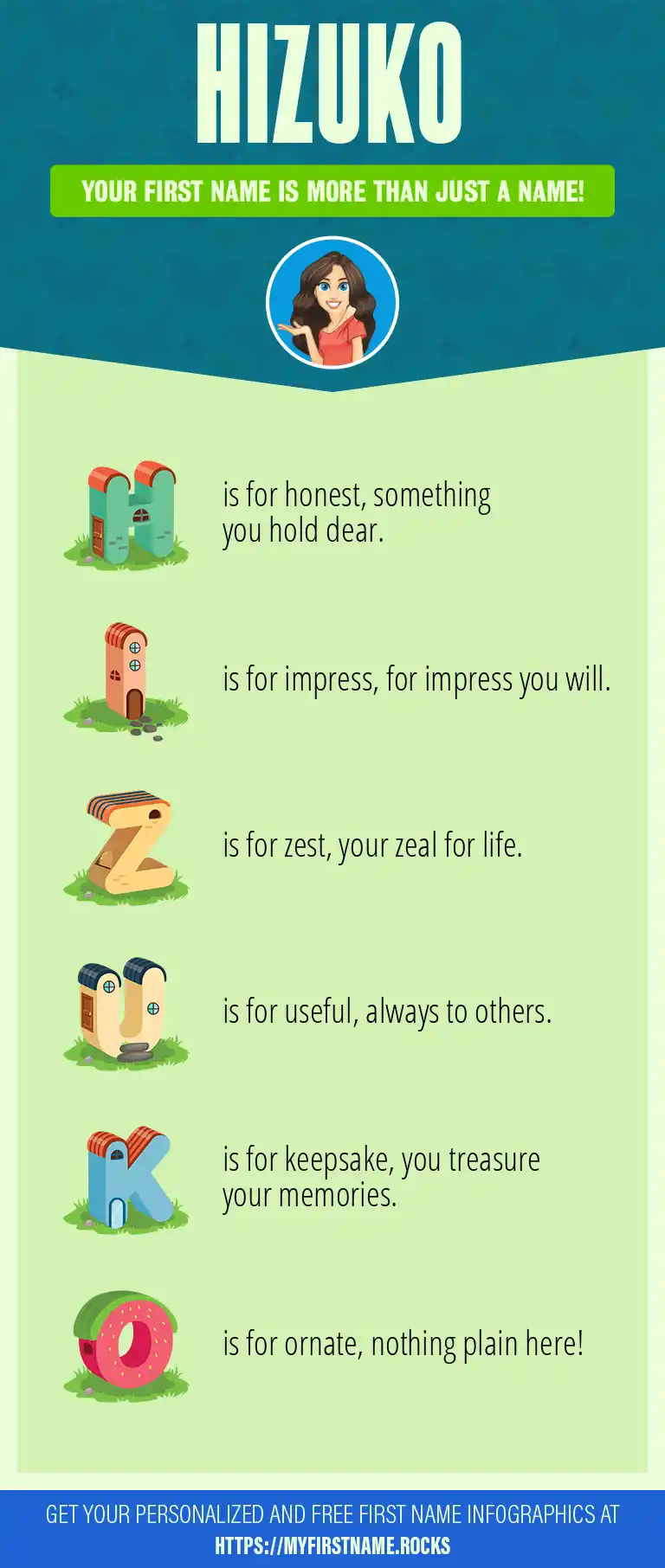 HIZUKO

YOUR FIRST NAME IS MORE THAN JUST A NAME!

H is for honest, something you hold dear.

I is for impress, for impress you will.

Z is for zest, your zeal for life.

U is for useful, always to others.

K is for keepsake, you treasure your memories.

O is for ornate, nothing plain here!

GET YOUR PERSONALIZED AND FREE FIRST NAME INFOGRAPHICS AT HTTPS://MYFIRSTNAME.ROCKS