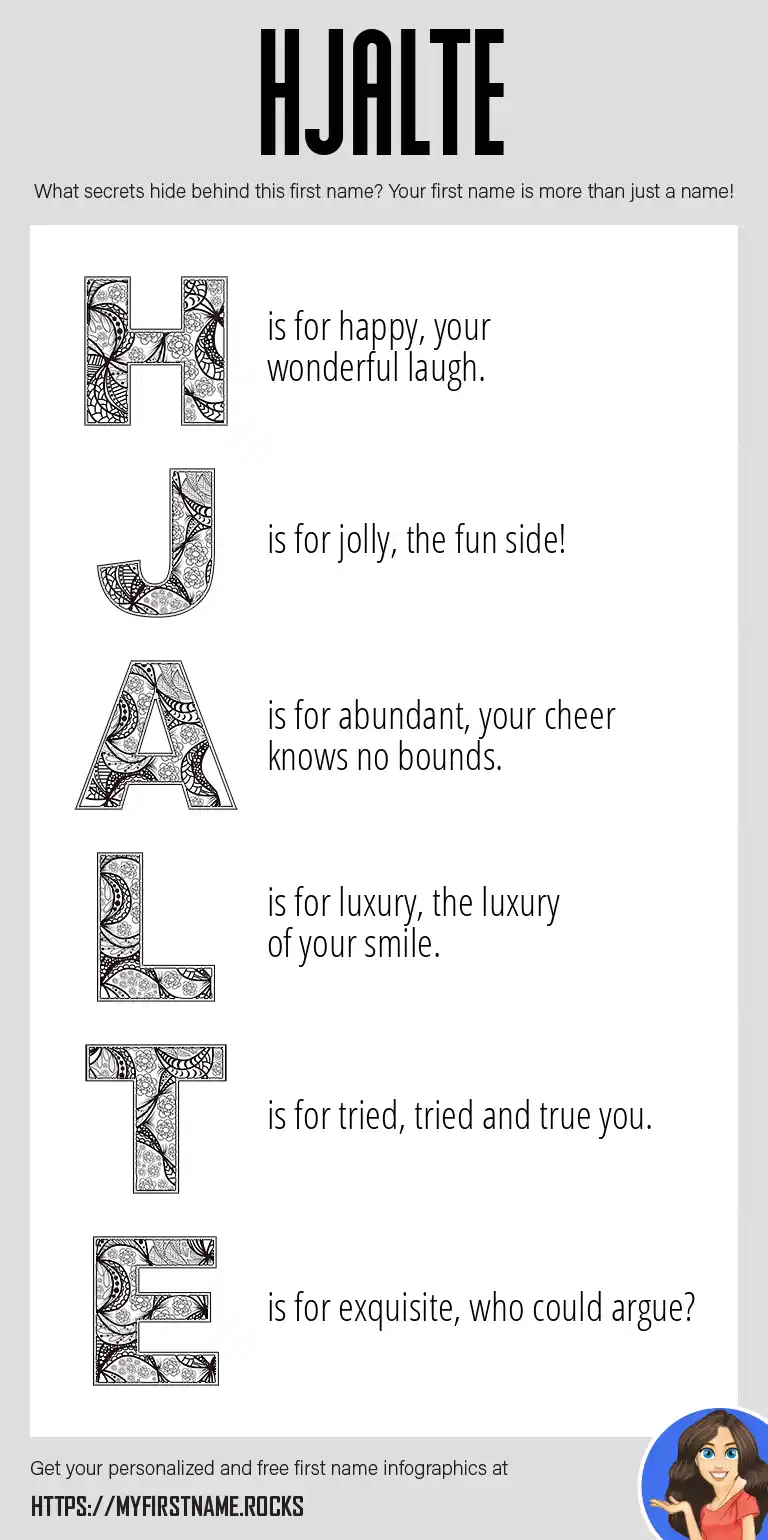 HJALTE

What secrets hide behind this first name? Your first name is more than just a name!

H is for happy, your wonderful laugh.

J is for jolly, the fun side!

A is for abundant, your cheer knows no bounds.

L is for luxury, the luxury of your smile.

T is for tried, tried and true you.

E is for exquisite, who could argue?

Get your personalized and free first name infographics at

HTTPS://MYFIRSTNAME.ROCKS