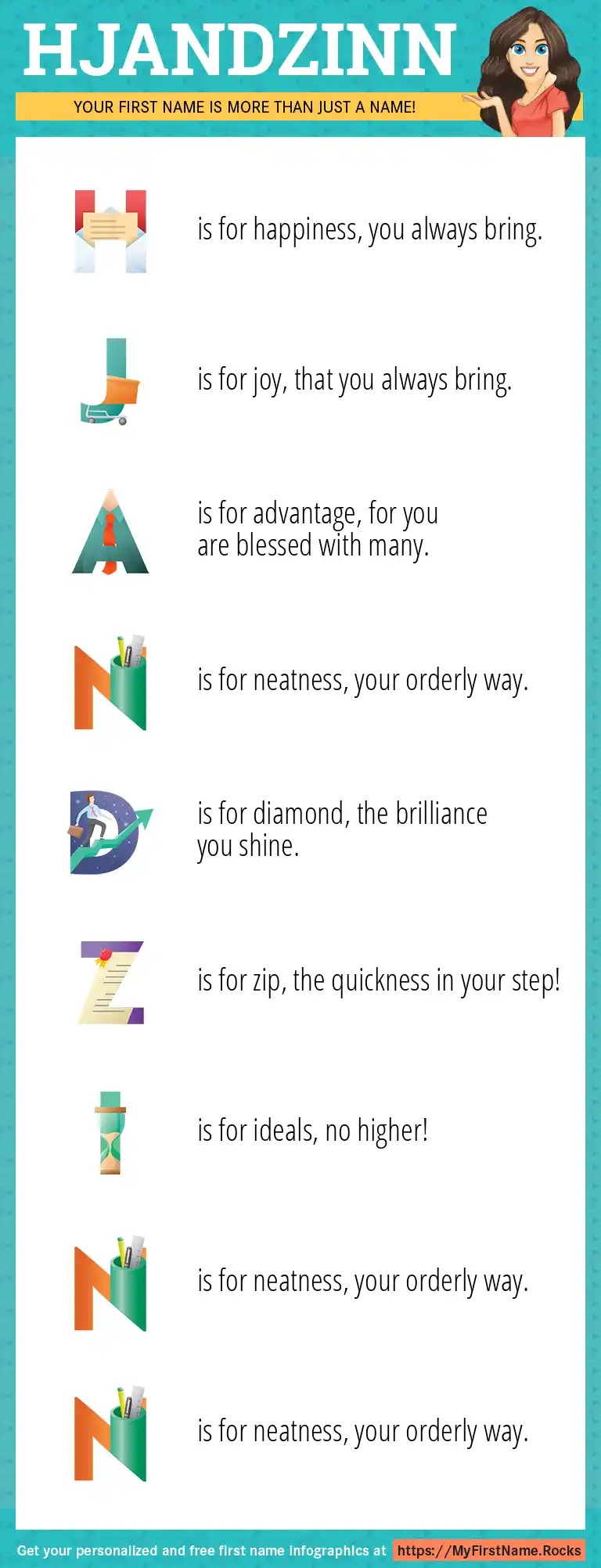 HJANDZINN

YOUR FIRST NAME IS MORE THAN JUST A NAME!

H is for happiness, you always bring.

J is for joy, that you always bring.

A is for advantage, for you are blessed with many.

N is for neatness, your orderly way.

D is for diamond, the brilliance you shine.

Z is for zip, the quickness in your step!

I is for ideals, no higher!

N is for neatness, your orderly way.

N is for neatness, your orderly way.

Get your personalized and free first name infographics at https://MyFirstName.Rocks