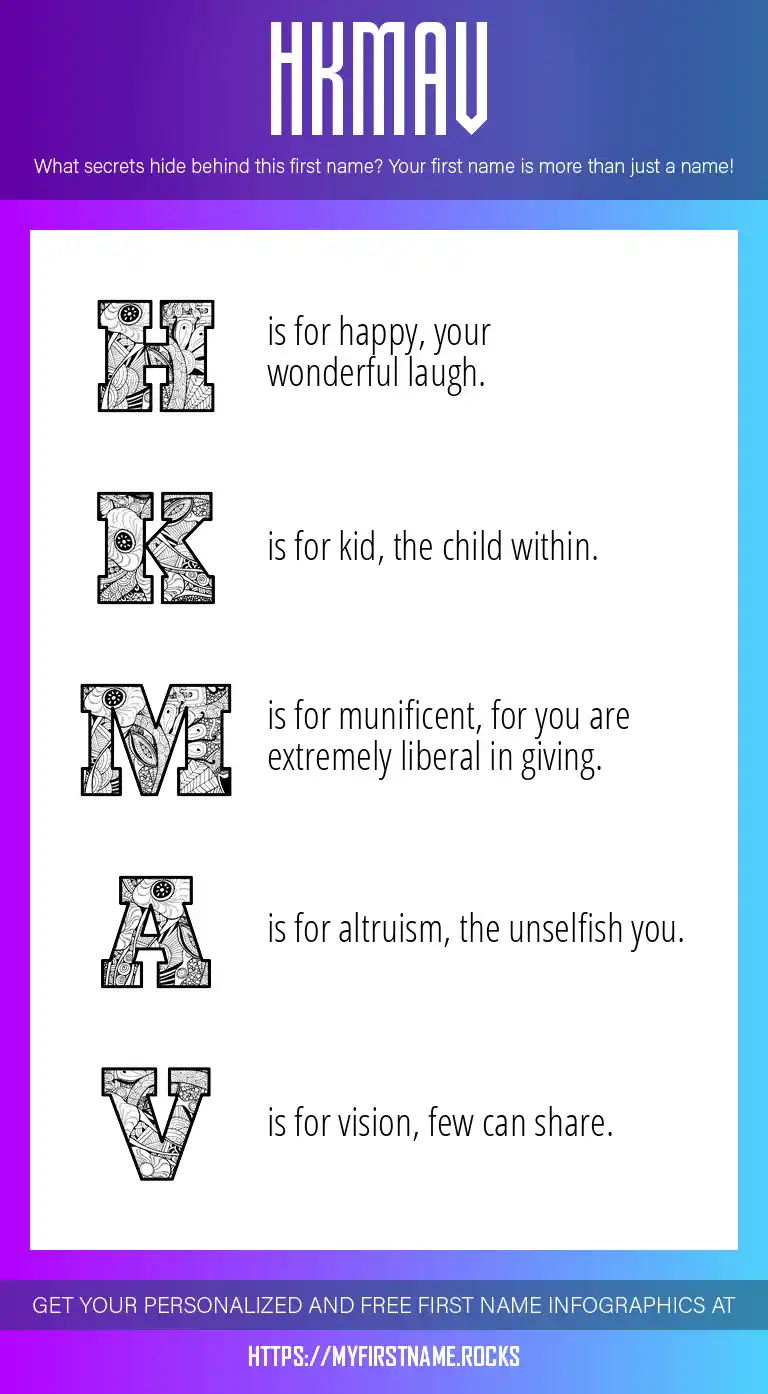 HKMAV

What secrets hide behind this first name? Your first name is more than just a name!

H is for happy, your wonderful laugh.

K is for kid, the child within.

M is for munificent, for you are extremely liberal in giving.

A is for altruism, the unselfish you.

V is for vision, few can share.

GET YOUR PERSONALIZED AND FREE FIRST NAME INFOGRAPHICS AT

HTTPS://MYFIRSTNAME.ROCKS