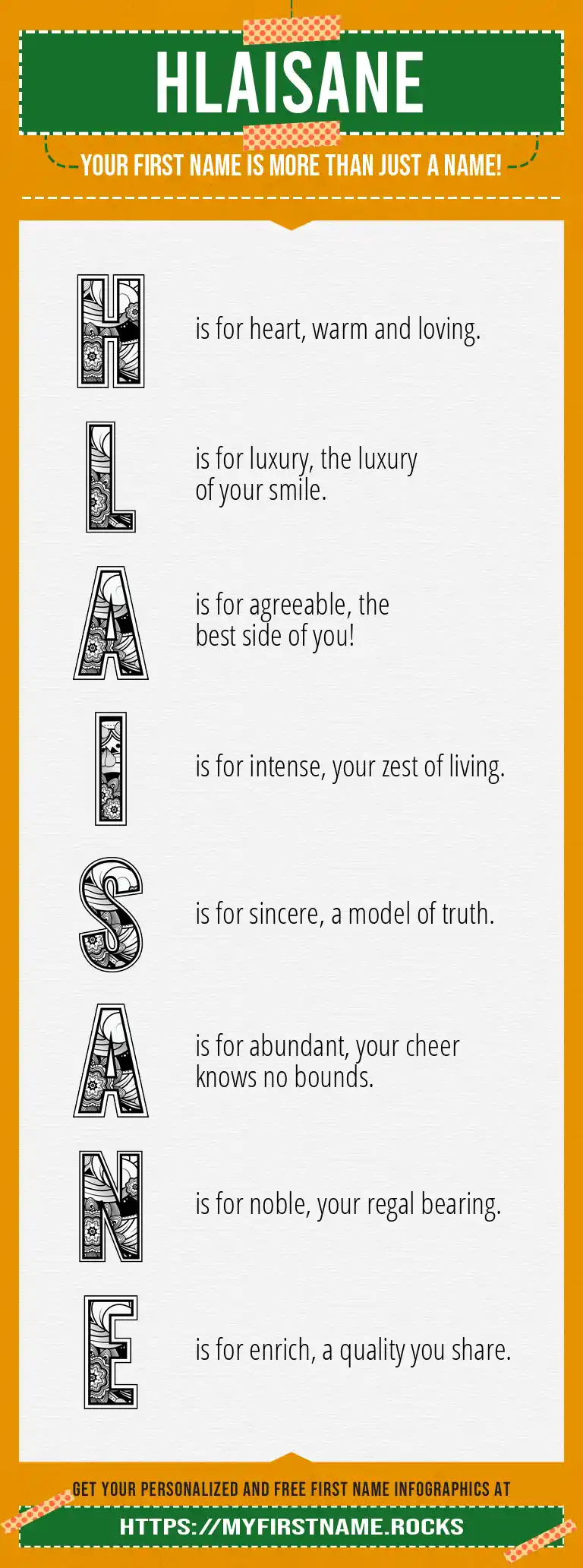 HLAISANE

YOUR FIRST NAME IS MORE THAN JUST A NAME!

H is for heart, warm and loving.

L is for luxury, the luxury of your smile.

A is for agreeable, the best side of you!

I is for intense, your zest of living.

S is for sincere, a model of truth.

A is for abundant, your cheer knows no bounds.

N is for noble, your regal bearing.

E is for enrich, a quality you share.

GET YOUR PERSONALIZED AND FREE FIRST NAME INFOGRAPHICS AT

HTTPS://MYFIRSTNAME.ROCKS