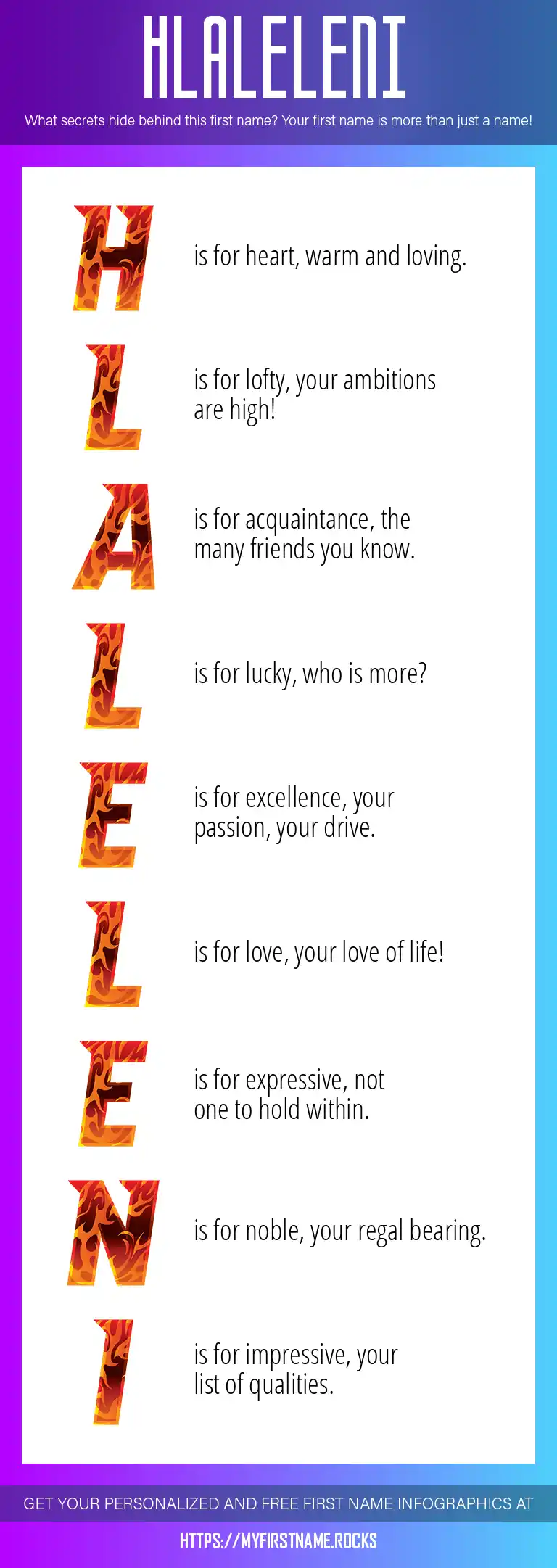 HLALELENI

What secrets hide behind this first name? Your first name is more than just a name!

H is for heart, warm and loving.

L is for lofty, your ambitions are high!

A is for acquaintance, the many friends you know.

L is for lucky, who is more?

E is for excellence, your passion, your drive.

L is for love, your love of life!

E is for expressive, not one to hold within.

N is for noble, your regal bearing.

I is for impressive, your list of qualities.

GET YOUR PERSONALIZED AND FREE FIRST NAME INFOGRAPHICS AT

HTTPS://MYFIRSTNAME.ROCKS