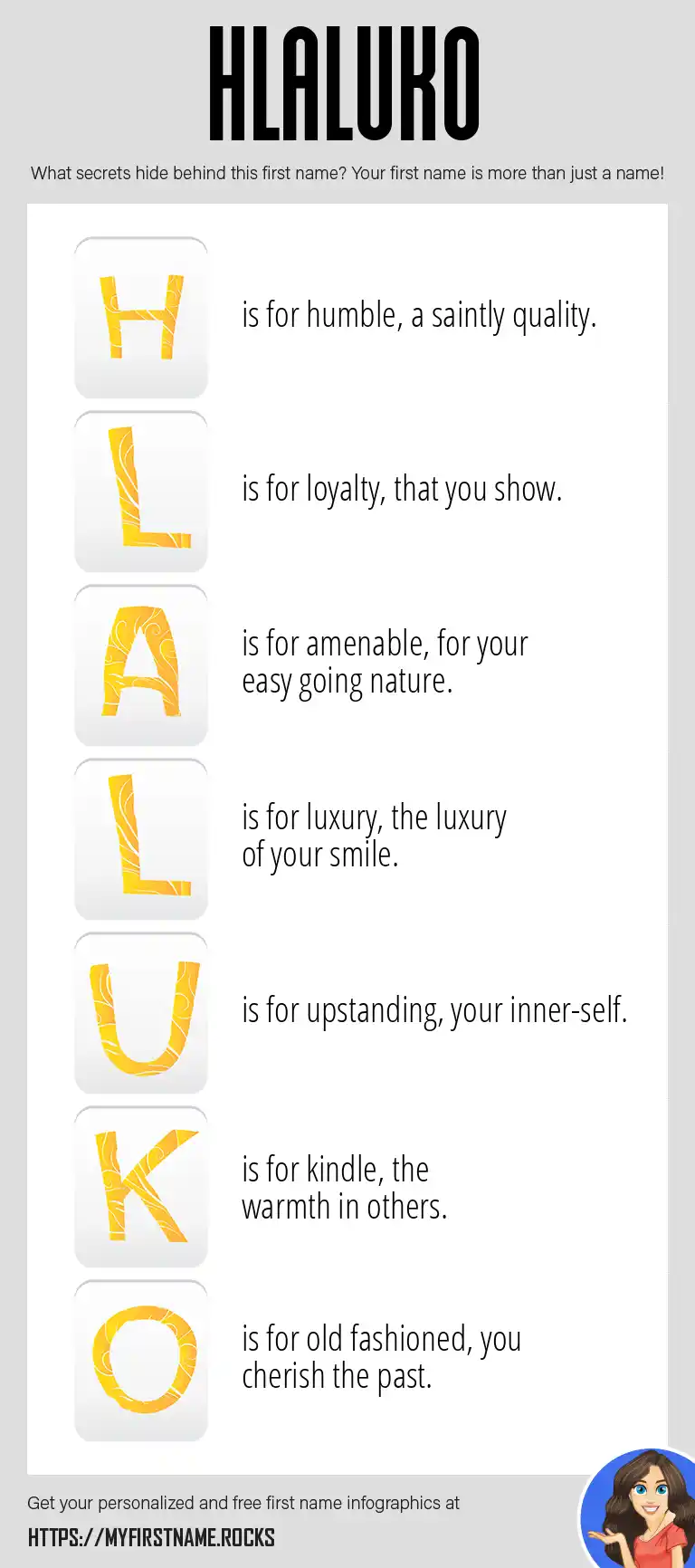 HLALUKO

What secrets hide behind this first name? Your first name is more than just a name!

H is for humble, a saintly quality.

L is for loyalty, that you show.

A is for amenable, for your easy going nature.

L is for luxury, the luxury of your smile.

U is for upstanding, your inner-self.

K is for kindle, the warmth in others.

O is for old fashioned, you cherish the past.

Get your personalized and free first name infographics at

HTTPS://MYFIRSTNAME.ROCKS