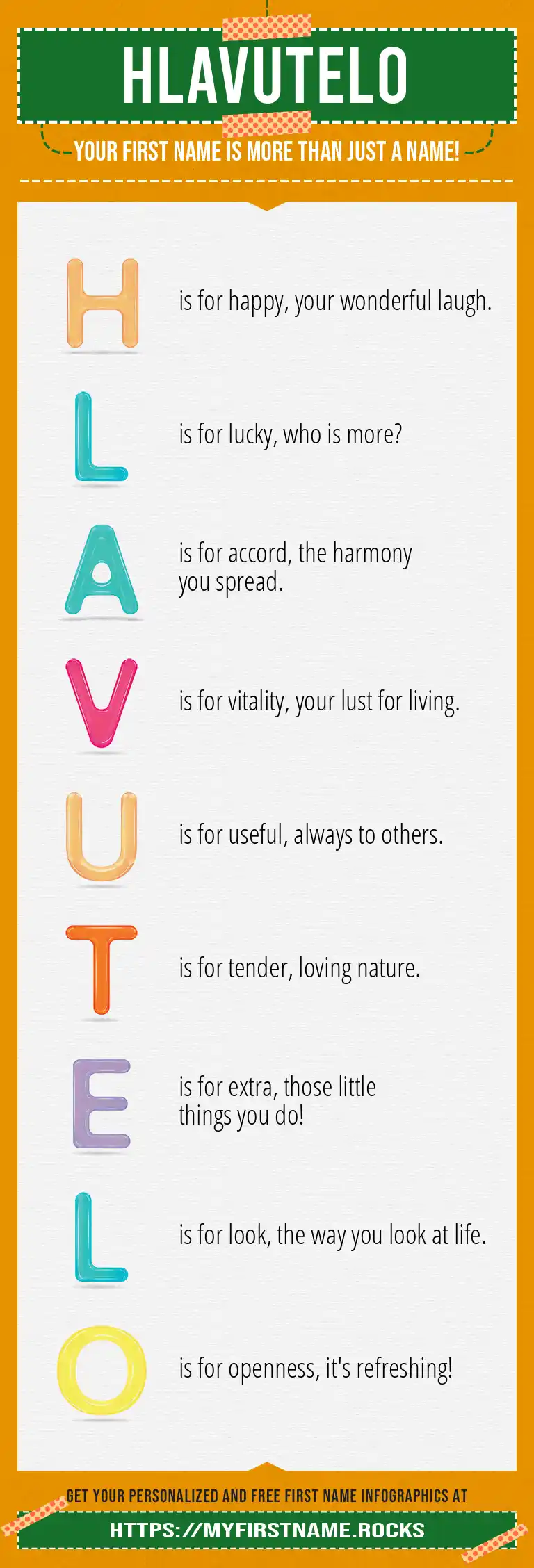 HLAVUTELO

YOUR FIRST NAME IS MORE THAN JUST A NAME!

H is for happy, your wonderful laugh.

L is for lucky, who is more?

A is for accord, the harmony you spread.

V is for vitality, your lust for living.

U is for useful, always to others.

T is for tender, loving nature.

E is for extra, those little things you do!

L is for look, the way you look at life.

O is for openness, it's refreshing!

GET YOUR PERSONALIZED AND FREE FIRST NAME INFOGRAPHICS AT

HTTPS://MYFIRSTNAME.ROCKS