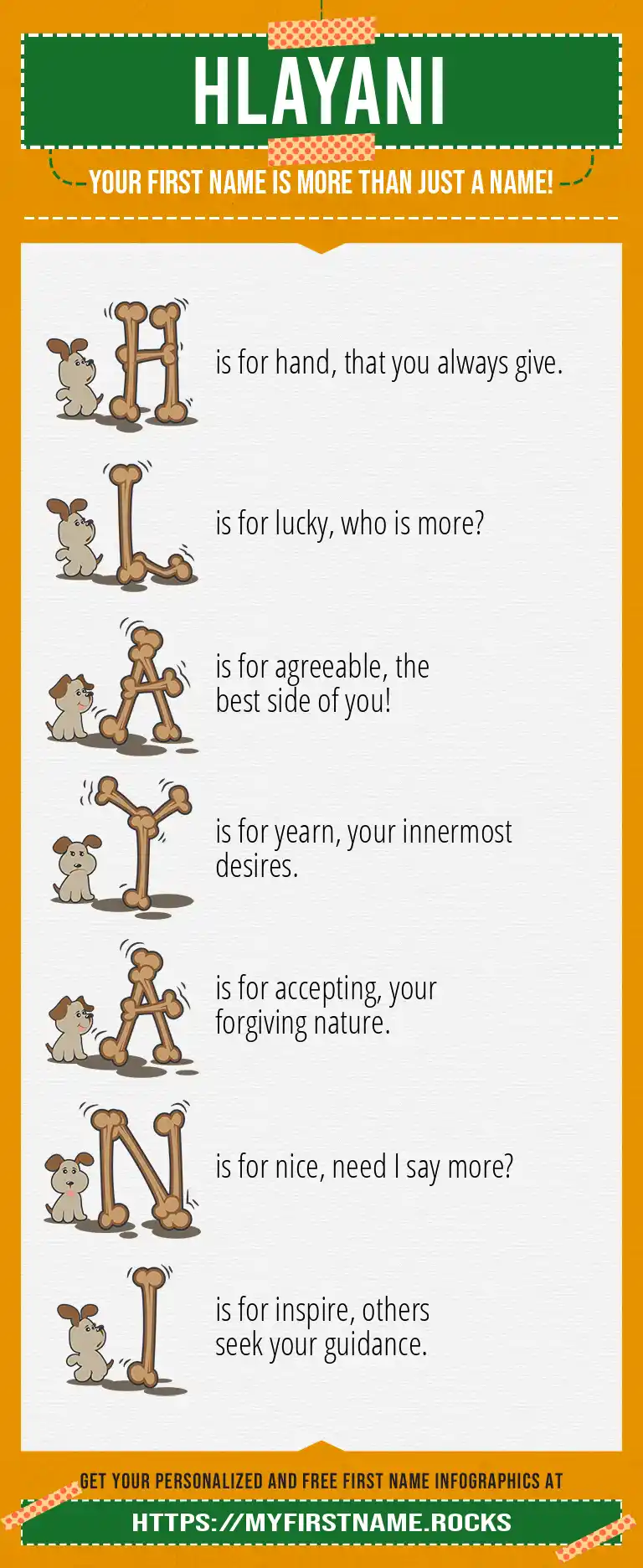 HLAYANI

YOUR FIRST NAME IS MORE THAN JUST A NAME!

H is for hand, that you always give.

L is for lucky, who is more?

A is for agreeable, the best side of you!

Y is for yearn, your innermost desires.

A is for accepting, your forgiving nature.

N is for nice, need I say more?

I is for inspire, others seek your guidance.

GET YOUR PERSONALIZED AND FREE FIRST NAME INFOGRAPHICS AT

HTTPS://MYFIRSTNAME.ROCKS