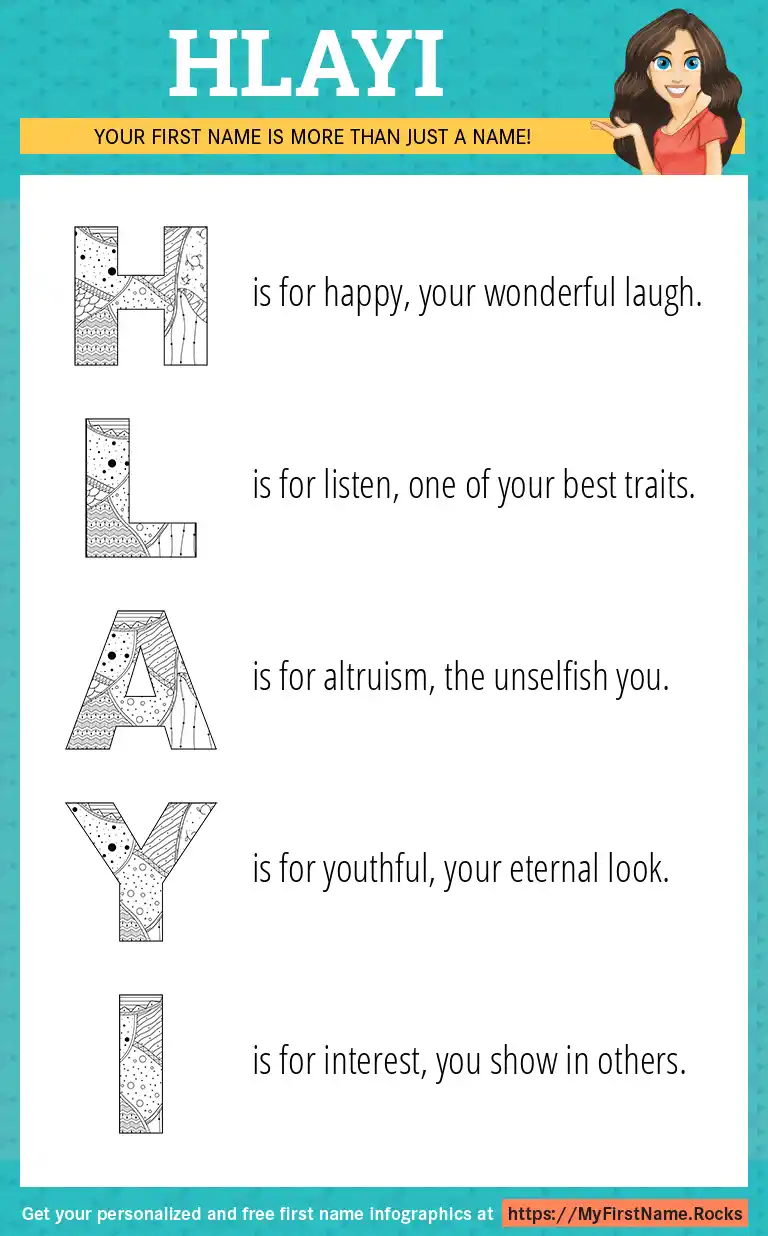 HLAYI

YOUR FIRST NAME IS MORE THAN JUST A NAME!

H is for happy, your wonderful laugh.

L is for listen, one of your best traits.

A is for altruism, the unselfish you.

Y is for youthful, your eternal look.

I is for interest, you show in others.

Get your personalized and free first name infographics at https://MyFirstName.Rocks