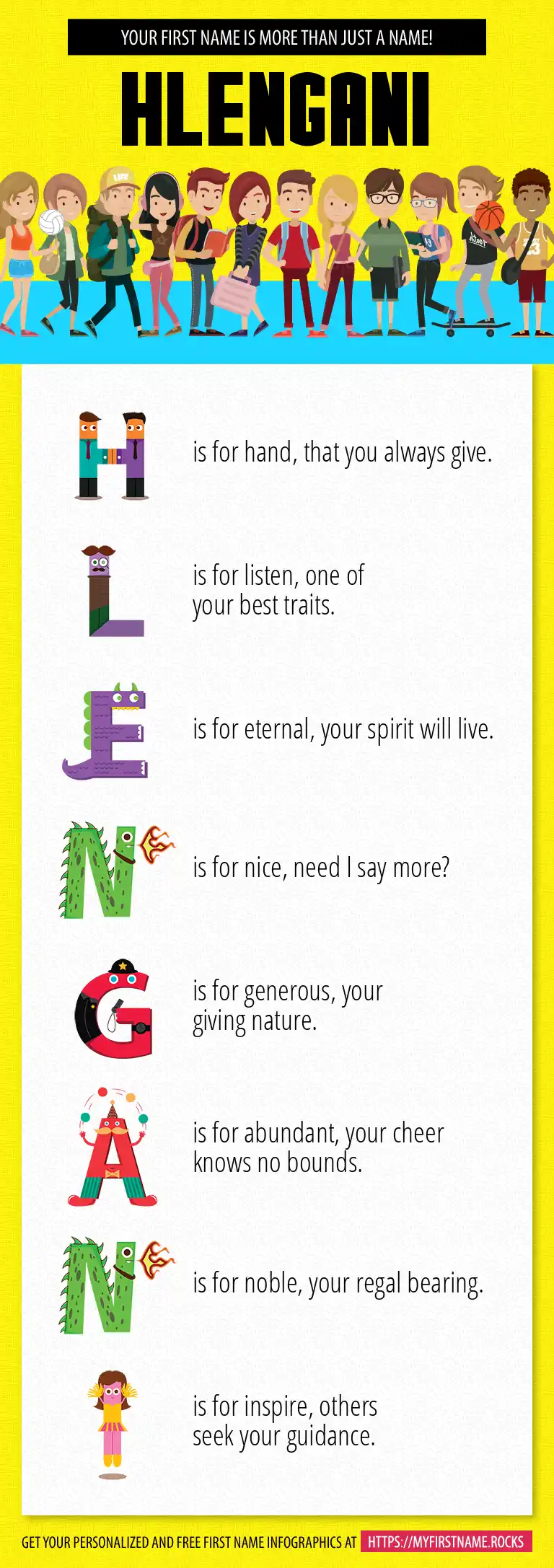 YOUR FIRST NAME IS MORE THAN JUST A NAME!

HLENGANI

H is for hand, that you always give.

L is for listen, one of your best traits.

E is for eternal, your spirit will live.

N is for nice, need I say more?

G is for generous, your giving nature.

A is for abundant, your cheer knows no bounds.

N is for noble, your regal bearing.

I is for inspire, others seek your guidance.

GET YOUR PERSONALIZED AND FREE FIRST NAME INFOGRAPHICS AT HTTPS://MYFIRSTNAME.ROCKS