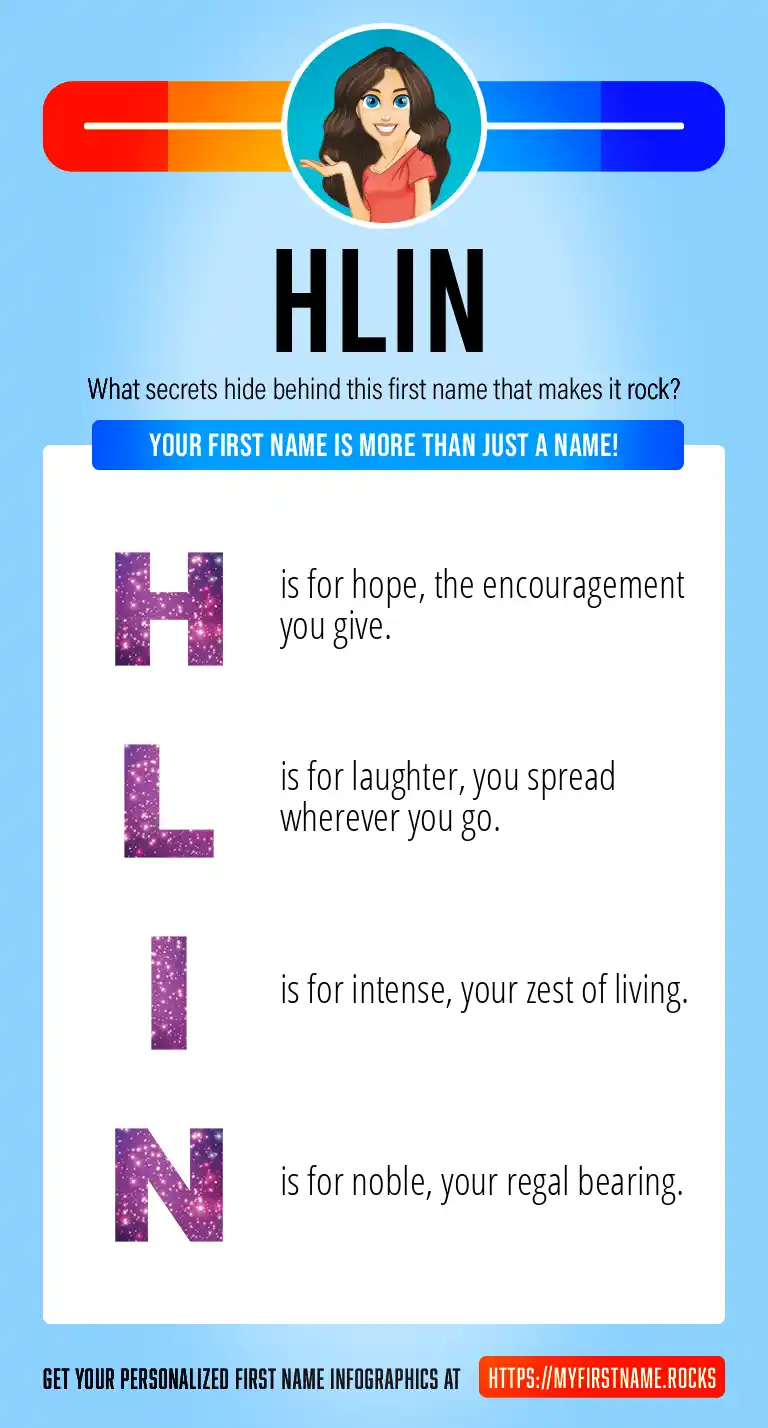 HLIN

What secrets hide behind this first name that makes it rock?

YOUR FIRST NAME IS MORE THAN JUST A NAME!

H is for hope, the encouragement you give.

L is for laughter, you spread wherever you go.

I is for intense, your zest of living.

N is for noble, your regal bearing.

GET YOUR PERSONALIZED FIRST NAME INFOGRAPHICS AT HTTPS://MYFIRSTNAME.ROCKS