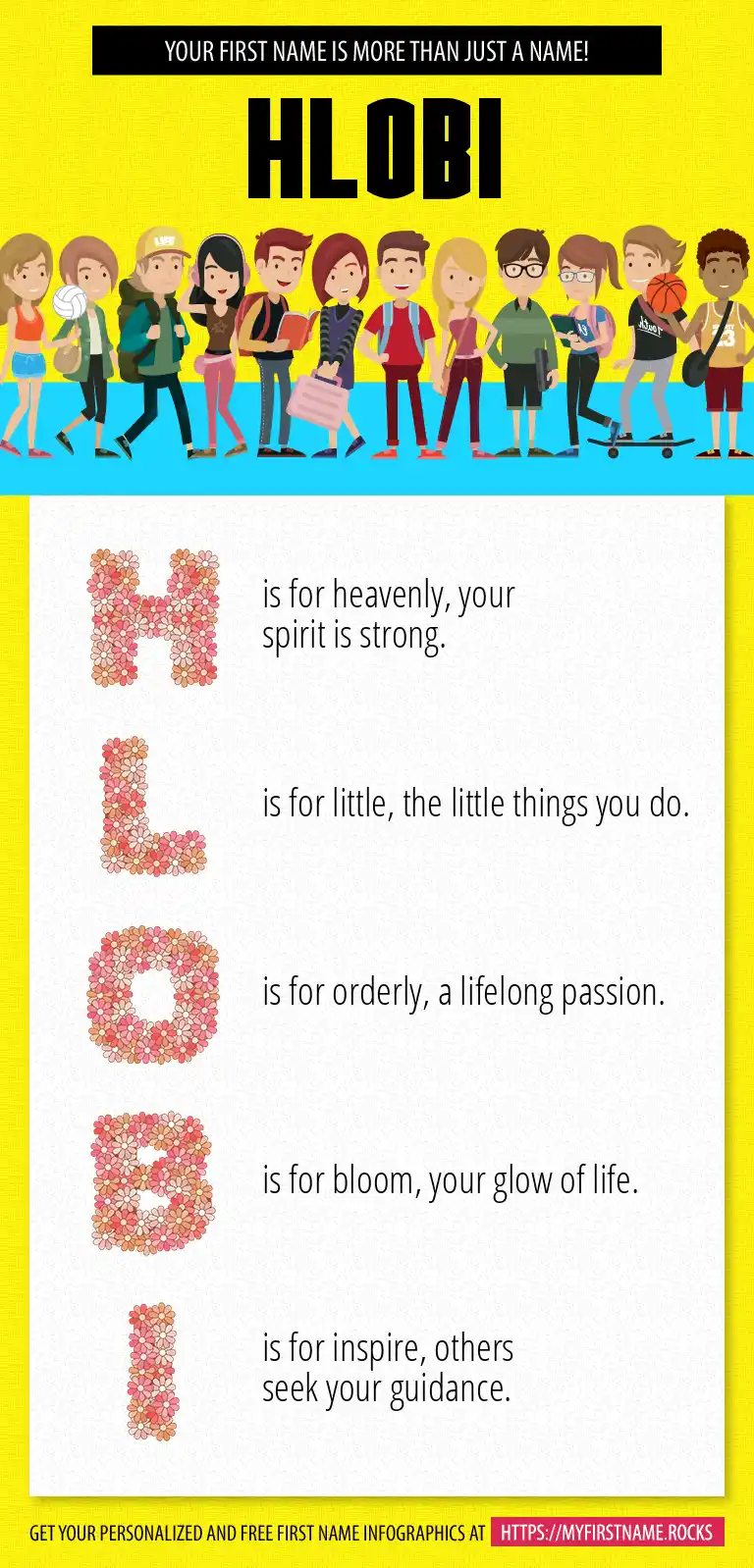 YOUR FIRST NAME IS MORE THAN JUST A NAME!

HLOBI

H is for heavenly, your spirit is strong.

L is for little, the little things you do.

O is for orderly, a lifelong passion.

B is for bloom, your glow of life.

I is for inspire, others seek your guidance.

GET YOUR PERSONALIZED AND FREE FIRST NAME INFOGRAPHICS AT HTTPS://MYFIRSTNAME.ROCKS