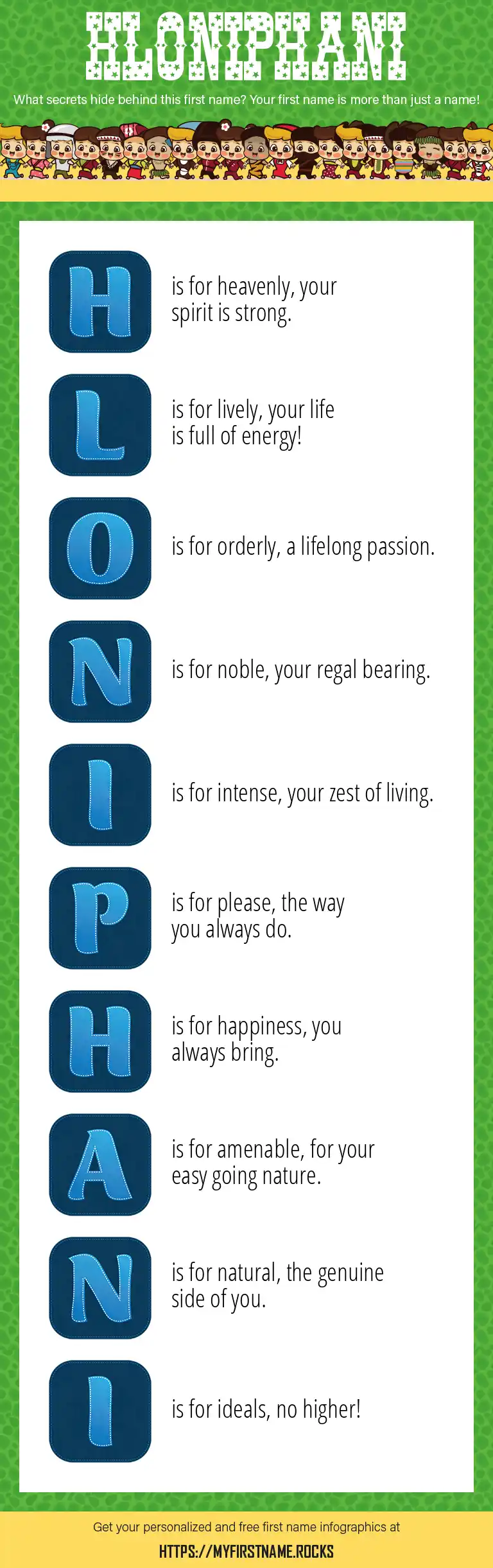 HLONIPHANI

What secrets hide behind this first name? Your first name is more than just a name!

H is for heavenly, your spirit is strong.

L is for lively, your life is full of energy!

O is for orderly, a lifelong passion.

N is for noble, your regal bearing.

I is for intense, your zest of living.

P is for please, the way you always do.

H is for happiness, you always bring.

A is for amenable, for your easy going nature.

N is for natural, the genuine side of you.

I is for ideals, no higher!

Get your personalized and free first name infographics at

HTTPS://MYFIRSTNAME.ROCKS