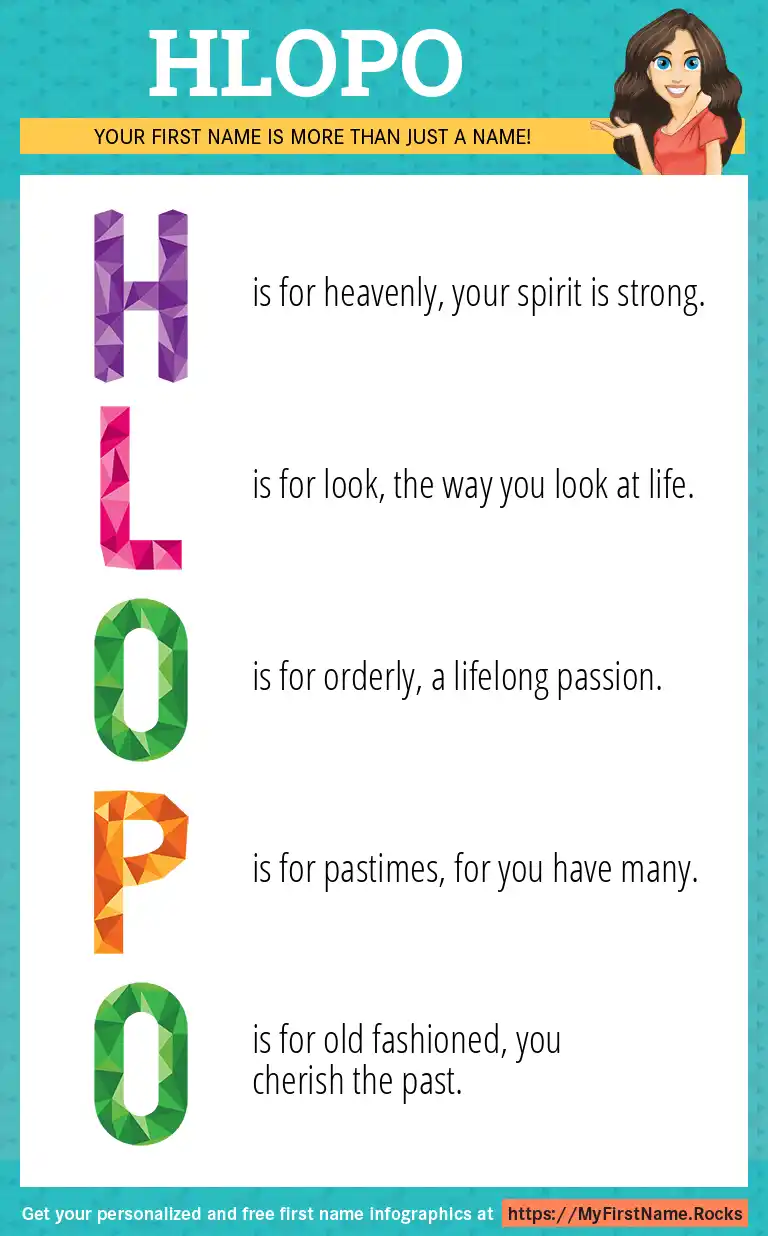 HLOPO

YOUR FIRST NAME IS MORE THAN JUST A NAME!

H is for heavenly, your spirit is strong.

L is for look, the way you look at life.

O is for orderly, a lifelong passion.

P is for pastimes, for you have many.

O is for old fashioned, you cherish the past.

Get your personalized and free first name infographics at https://MyFirstName.Rocks