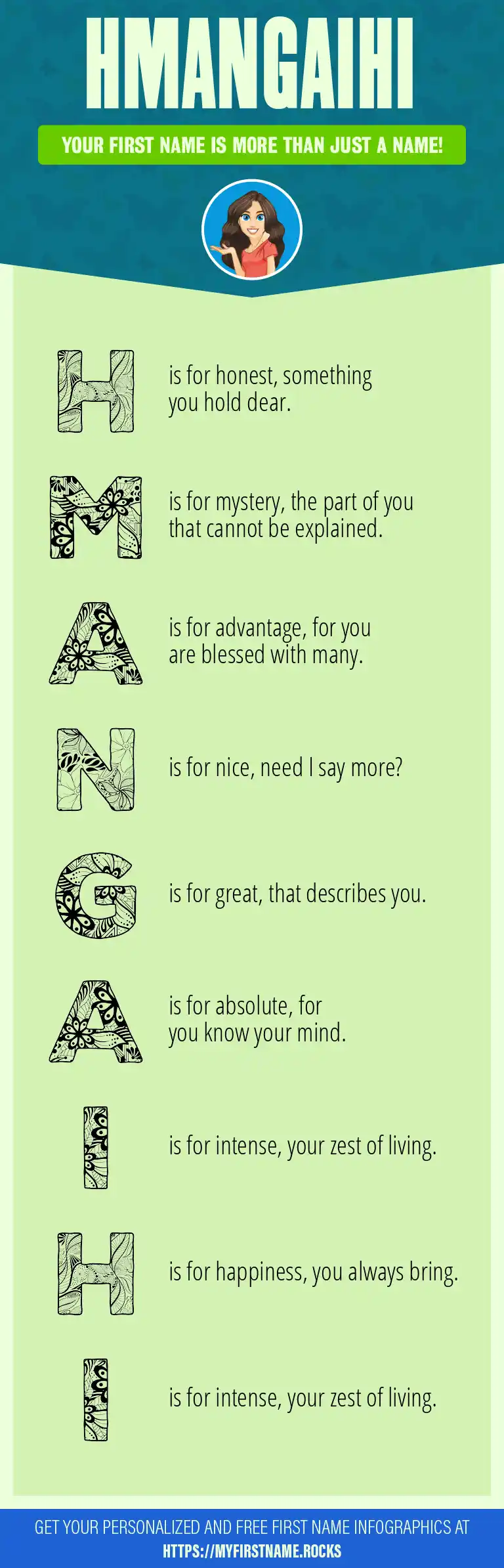 HMANGAIHI

YOUR FIRST NAME IS MORE THAN JUST A NAME!

H is for honest, something you hold dear.

M is for mystery, the part of you that cannot be explained.

A is for advantage, for you are blessed with many.

N is for nice, need I say more?

G is for great, that describes you.

A is for absolute, for you know your mind.

I is for intense, your zest of living.

H is for happiness, you always bring.

I is for intense, your zest of living.

GET YOUR PERSONALIZED AND FREE FIRST NAME INFOGRAPHICS AT
HTTPS://MYFIRSTNAME.ROCKS