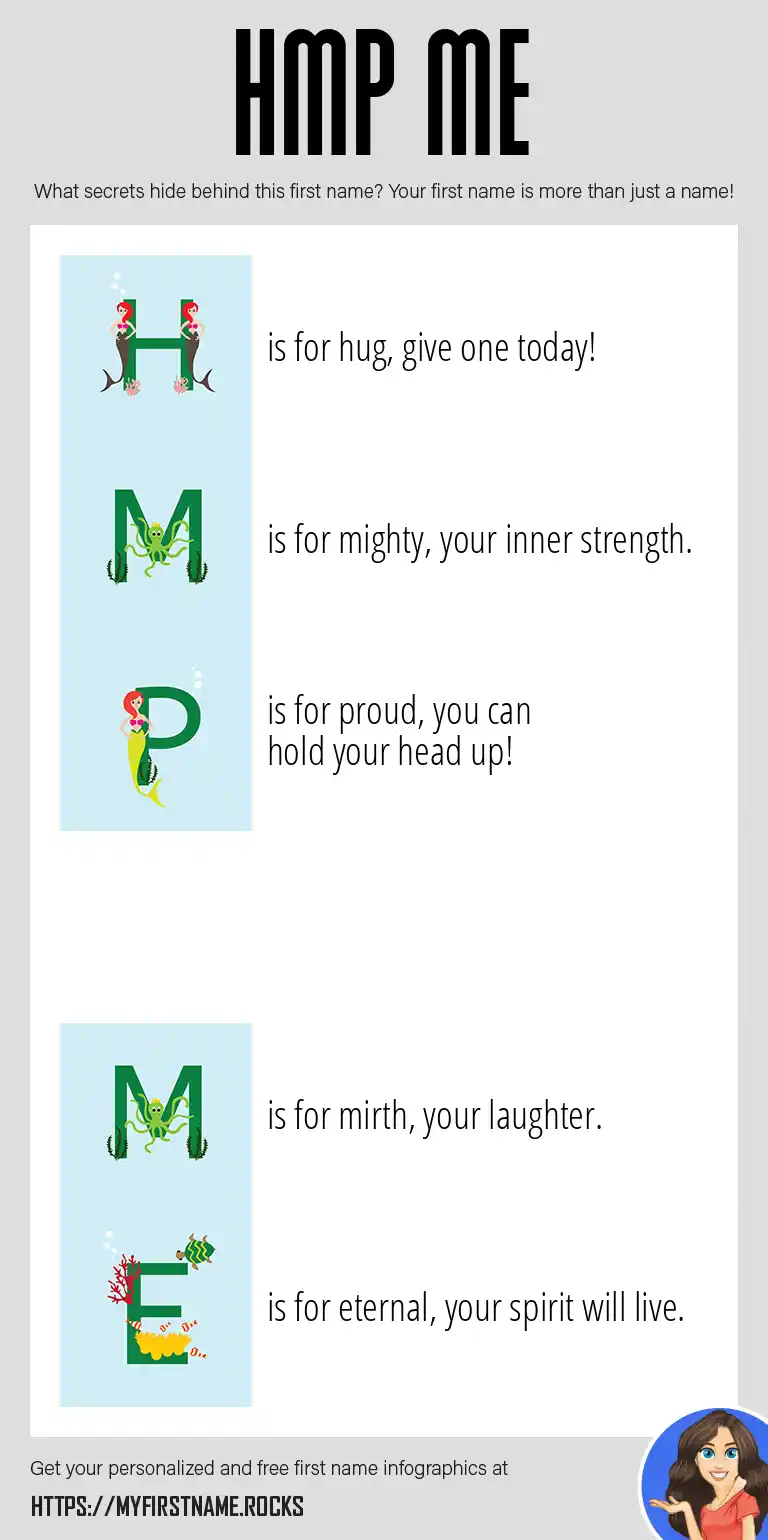 HMP ME

What secrets hide behind this first name? Your first name is more than just a name!

H is for hug, give one today!

M is for mighty, your inner strength.

P is for proud, you can hold your head up!

M is for mirth, your laughter.

E is for eternal, your spirit will live.

Get your personalized and free first name infographics at

HTTPS://MYFIRSTNAME.ROCKS