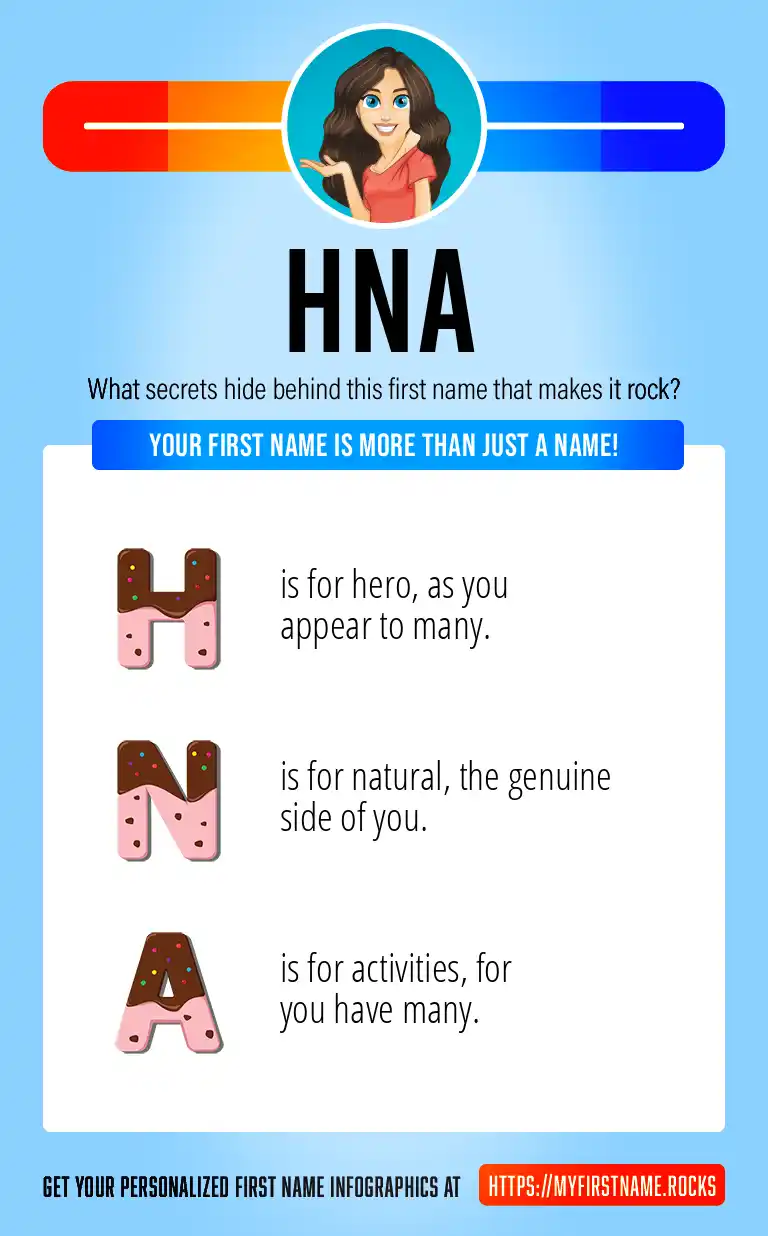 HNA

What secrets hide behind this first name that makes it rock?

YOUR FIRST NAME IS MORE THAN JUST A NAME!

H is for hero, as you appear to many.

N is for natural, the genuine side of you.

A is for activities, for you have many.

GET YOUR PERSONALIZED FIRST NAME INFOGRAPHICS AT HTTPS://MYFIRSTNAME.ROCKS