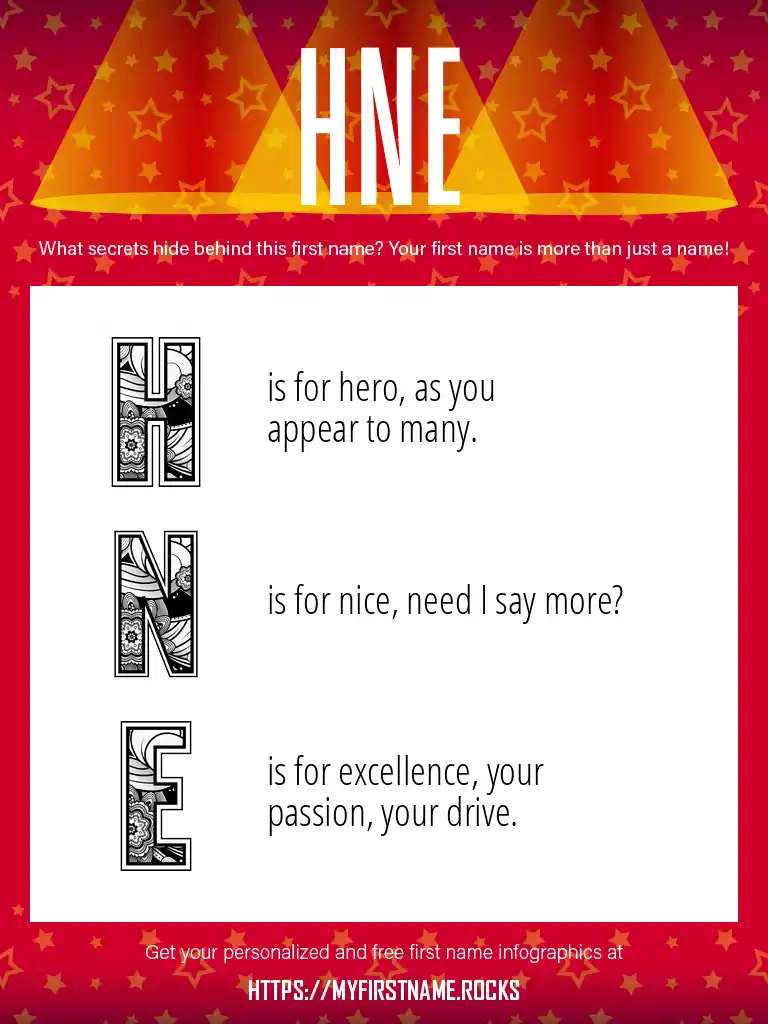 HNE

What secrets hide behind this first name? Your first name is more than just a name!

H is for hero, as you appear to many.

N is for nice, need I say more?

E is for excellence, your passion, your drive.

Get your personalized and free first name infographics at

HTTPS://MYFIRSTNAME.ROCKS