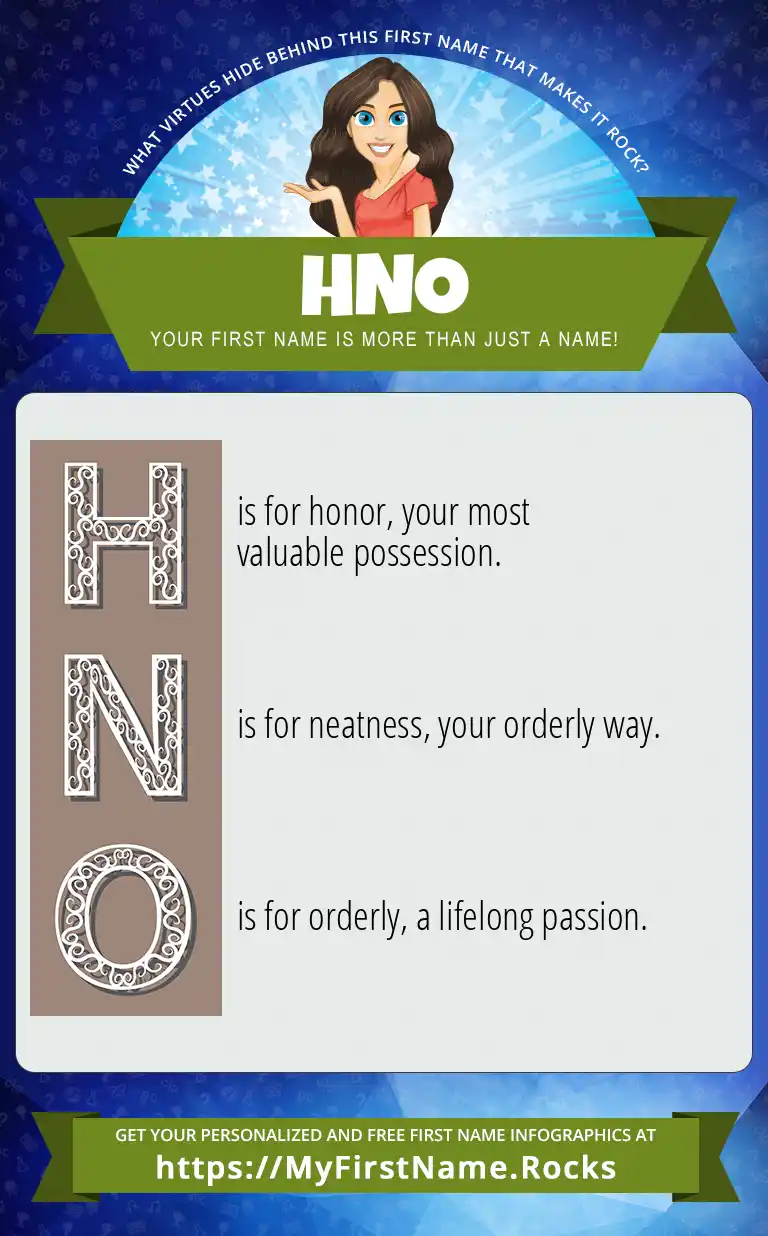 WHAT VIRTUES HIDE BEHIND THIS FIRST NAME THAT MAKES IT ROCK?

HNO

YOUR FIRST NAME IS MORE THAN JUST A NAME!

H is for honor, your most valuable possession.

N is for neatness, your orderly way.

O is for orderly, a lifelong passion.

GET YOUR PERSONALIZED AND FREE FIRST NAME INFOGRAPHICS AT
https://MyFirstName.Rocks