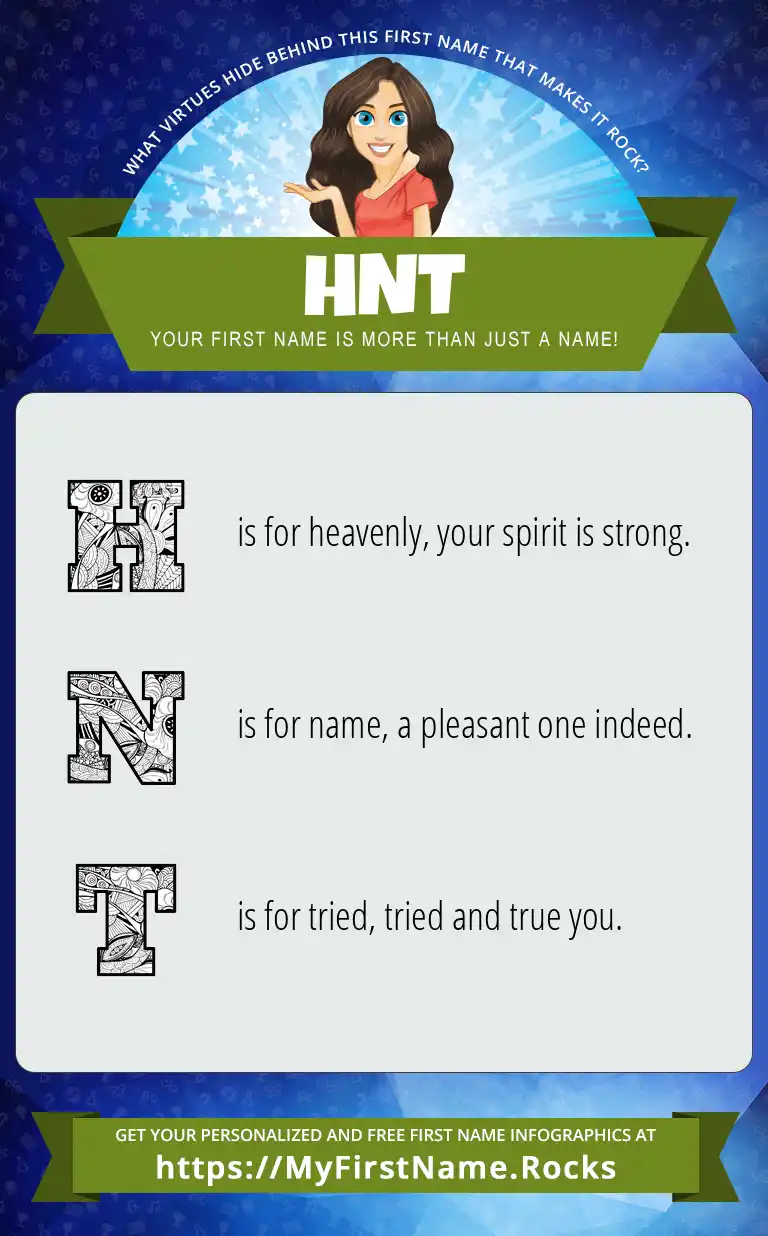 WHAT VIRTUES HIDE BEHIND THIS FIRST NAME THAT MAKES IT ROCK?

HNT

YOUR FIRST NAME IS MORE THAN JUST A NAME!

H is for heavenly, your spirit is strong.

N is for name, a pleasant one indeed.

T is for tried, tried and true you.

GET YOUR PERSONALIZED AND FREE FIRST NAME INFOGRAPHICS AT
https://MyFirstName.Rocks