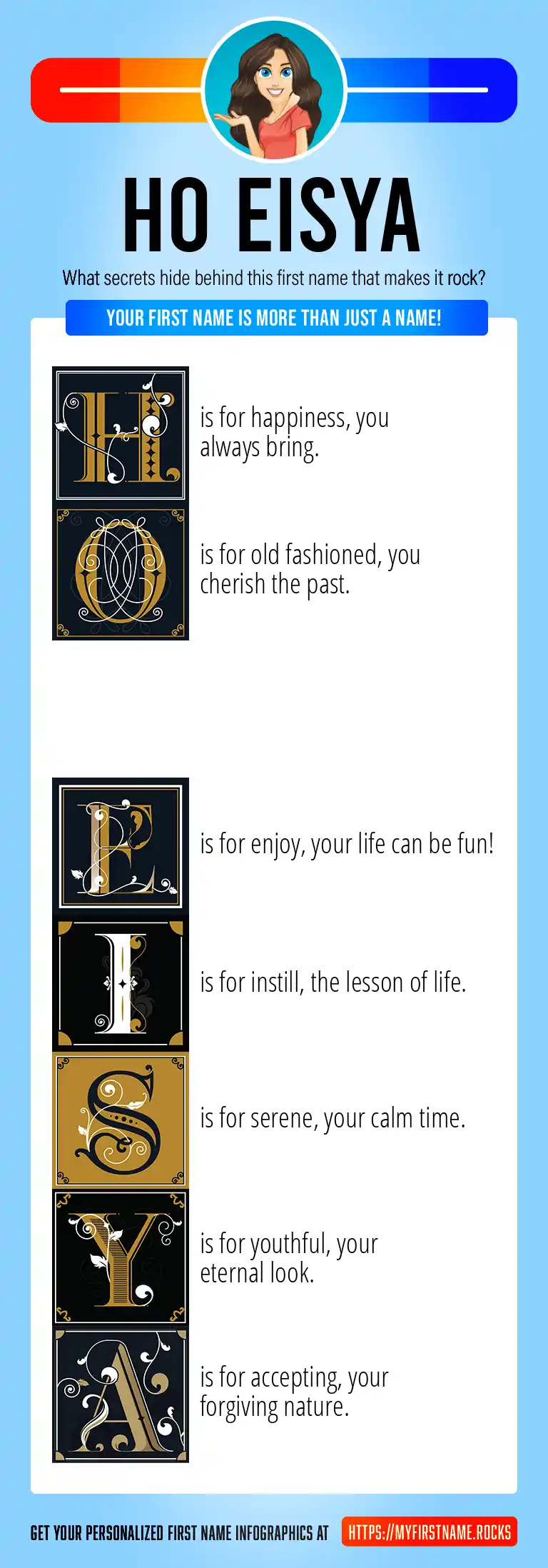 HO EISYA

What secrets hide behind this first name that makes it rock?

YOUR FIRST NAME IS MORE THAN JUST A NAME!

H is for happiness, you always bring.

O is for old fashioned, you cherish the past.

E is for enjoy, your life can be fun!

I is for instill, the lesson of life.

S is for serene, your calm time.

Y is for youthful, your eternal look.

A is for accepting, your forgiving nature.

GET YOUR PERSONALIZED FIRST NAME INFOGRAPHICS AT HTTPS://MYFIRSTNAME.ROCKS