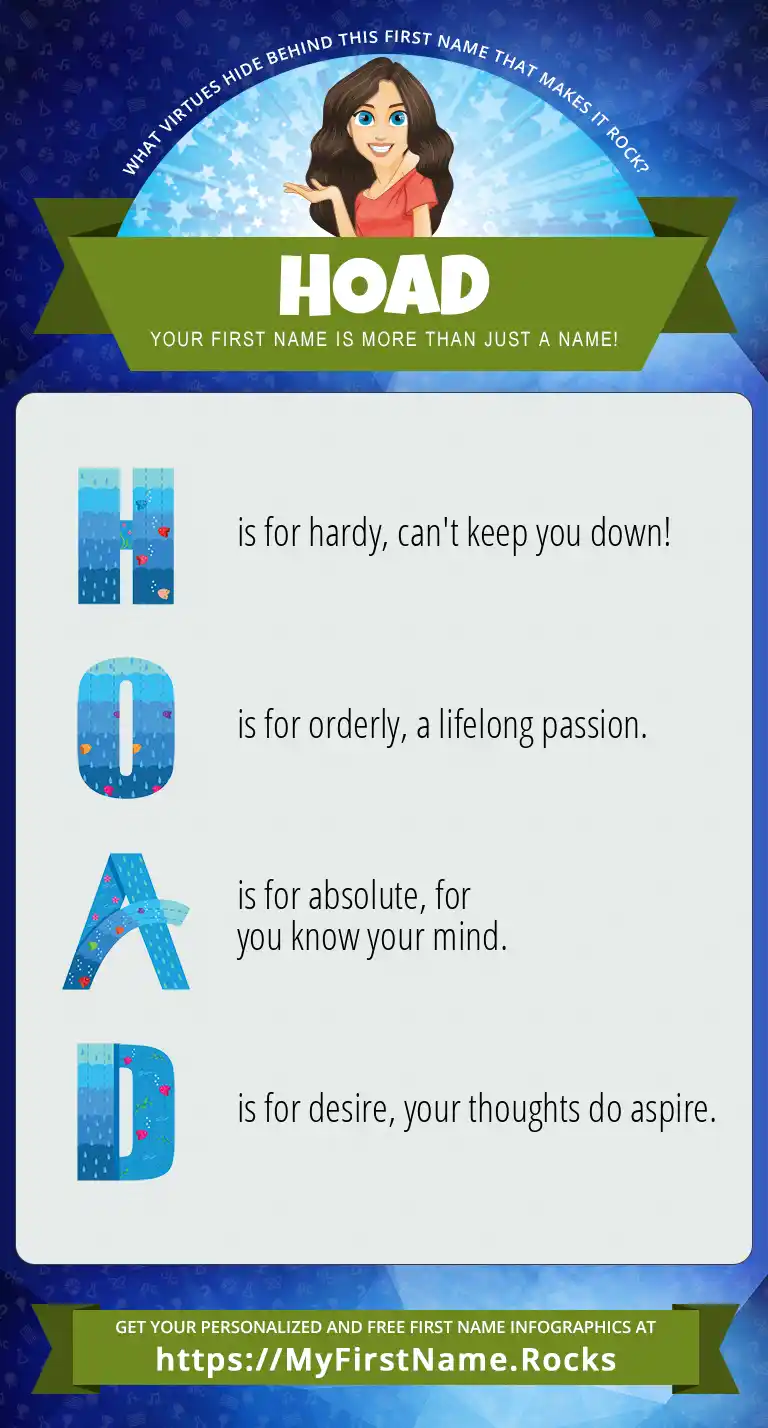 WHAT VIRTUES HIDE BEHIND THIS FIRST NAME THAT MAKES IT ROCK?

HOAD

YOUR FIRST NAME IS MORE THAN JUST A NAME!

H is for hardy, can't keep you down!

O is for orderly, a lifelong passion.

A is for absolute, for you know your mind.

D is for desire, your thoughts do aspire.

GET YOUR PERSONALIZED AND FREE FIRST NAME INFOGRAPHICS AT

https://MyFirstName.Rocks