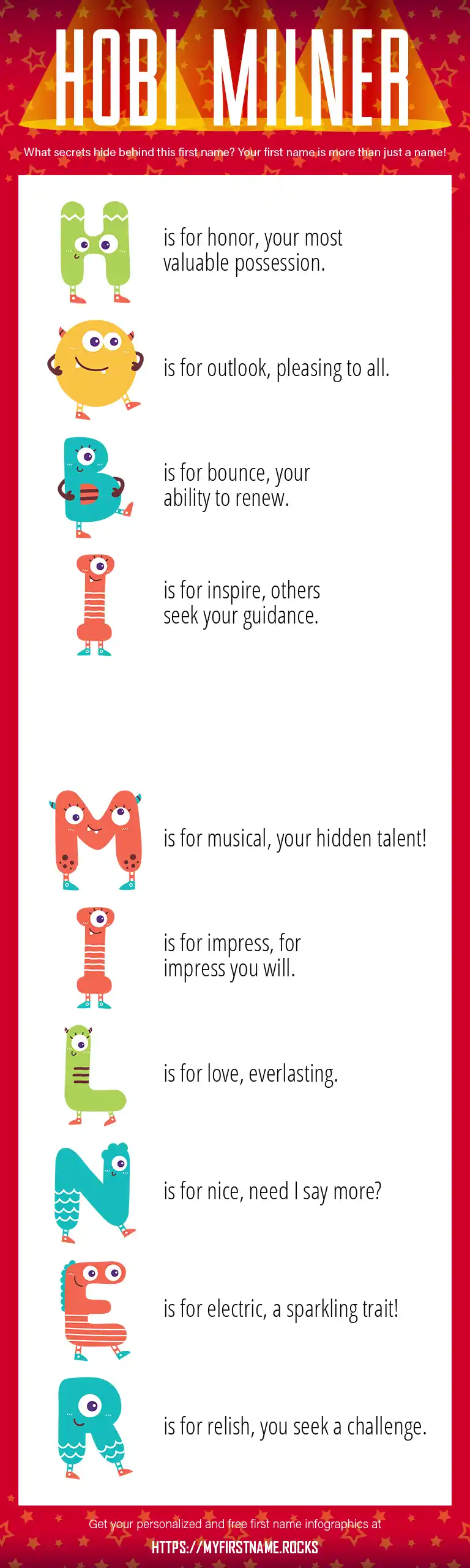 HOBI MILNER

What secrets hide behind this first name? Your first name is more than just a name!

H is for honor, your most valuable possession.

O is for outlook, pleasing to all.

B is for bounce, your ability to renew.

I is for inspire, others seek your guidance.

M is for musical, your hidden talent!

I is for impress, for impress you will.

L is for love, everlasting.

N is for nice, need I say more?

E is for electric, a sparkling trait!

R is for relish, you seek a challenge.

Get your personalized and free first name infographics at
HTTPS://MYFIRSTNAME.ROCKS