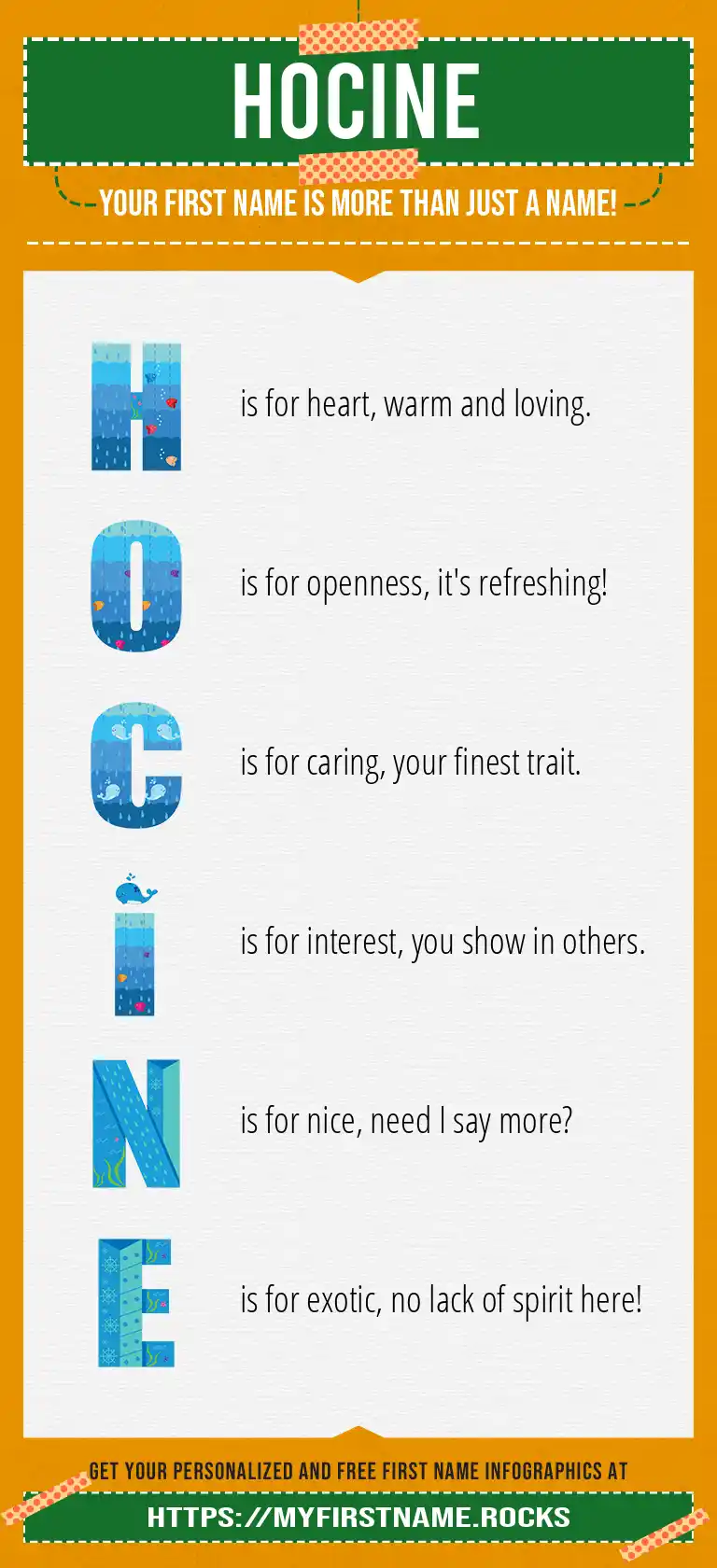 HOCINE

YOUR FIRST NAME IS MORE THAN JUST A NAME!

H is for heart, warm and loving.

O is for openness, it's refreshing!

C is for caring, your finest trait.

I is for interest, you show in others.

N is for nice, need I say more?

E is for exotic, no lack of spirit here!

GET YOUR PERSONALIZED AND FREE FIRST NAME INFOGRAPHICS AT

HTTPS://MYFIRSTNAME.ROCKS