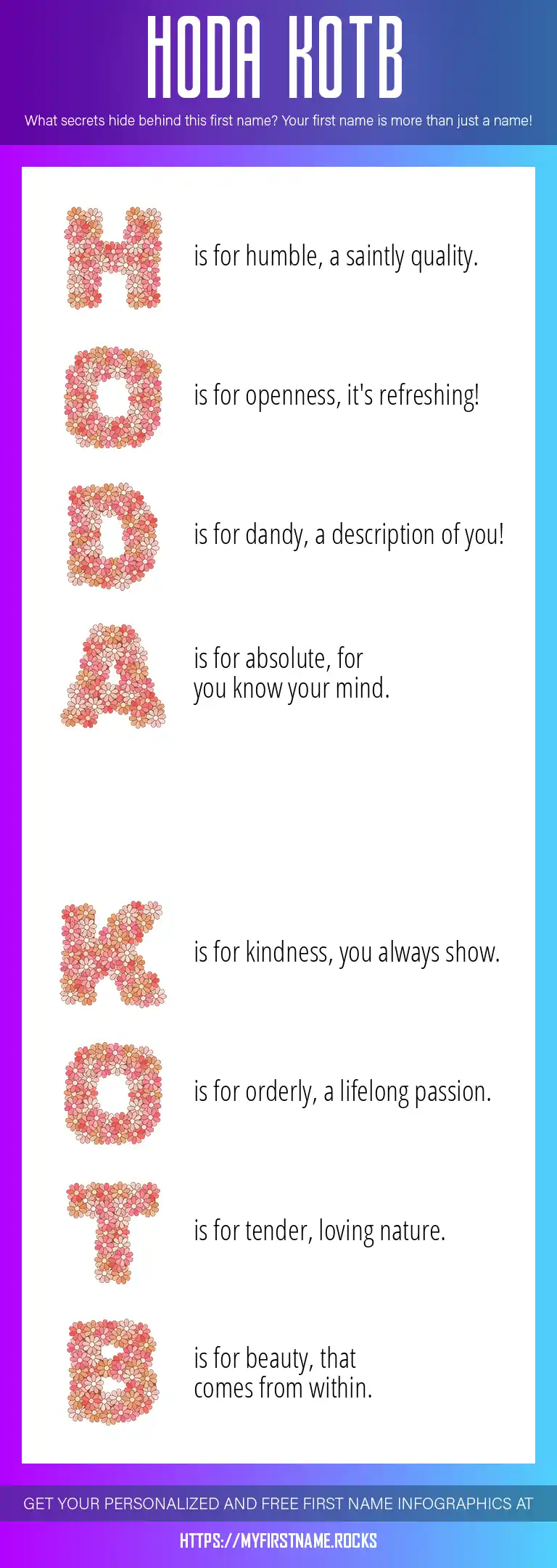 HODA KOTB

What secrets hide behind this first name? Your first name is more than just a name!

H is for humble, a saintly quality.

O is for openness, it's refreshing!

D is for dandy, a description of you!

A is for absolute, for you know your mind.

K is for kindness, you always show.

O is for orderly, a lifelong passion.

T is for tender, loving nature.

B is for beauty, that comes from within.

GET YOUR PERSONALIZED AND FREE FIRST NAME INFOGRAPHICS AT

HTTPS://MYFIRSTNAME.ROCKS