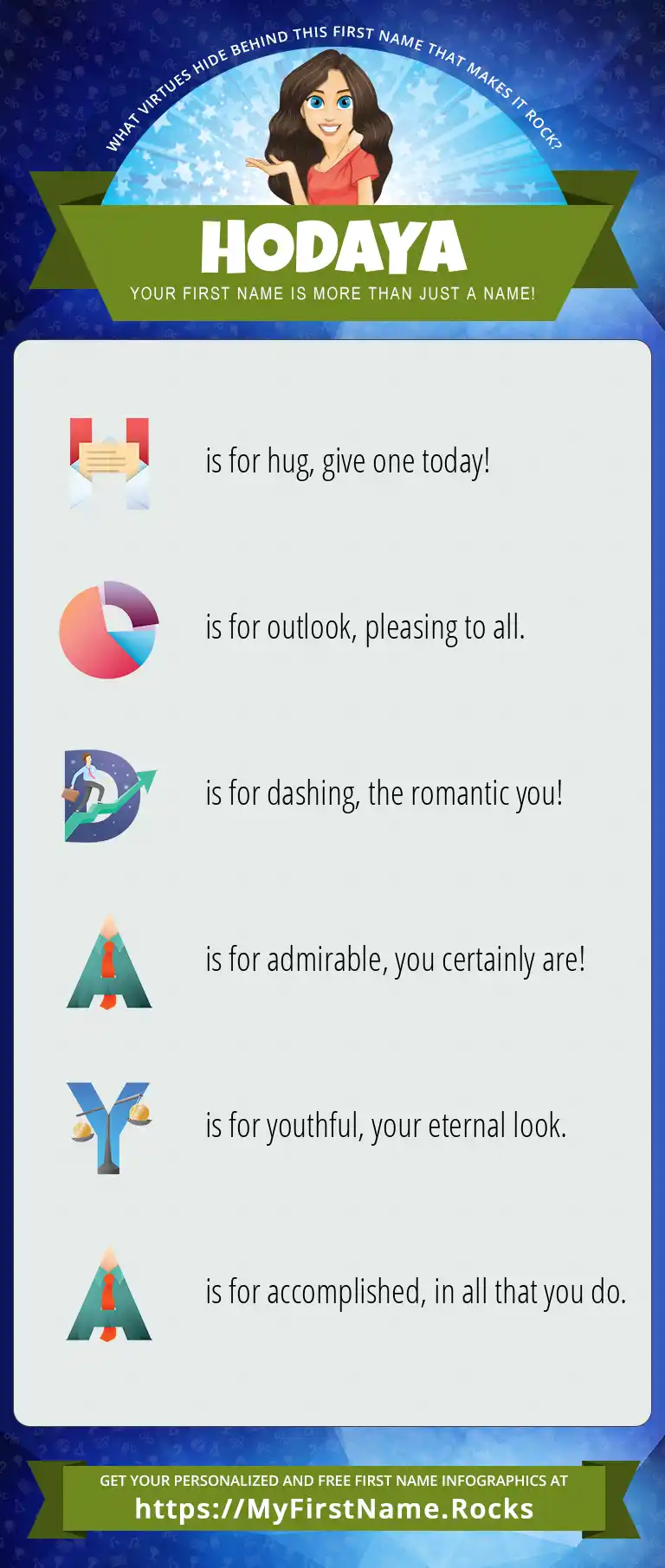 WHAT VIRTUES HIDE BEHIND THIS FIRST NAME THAT MAKES IT ROCK?

HODAYA

YOUR FIRST NAME IS MORE THAN JUST A NAME!

H is for hug, give one today!

O is for outlook, pleasing to all.

D is for dashing, the romantic you!

A is for admirable, you certainly are!

Y is for youthful, your eternal look.

A is for accomplished, in all that you do.

GET YOUR PERSONALIZED AND FREE FIRST NAME INFOGRAPHICS AT
https://MyFirstName.Rocks