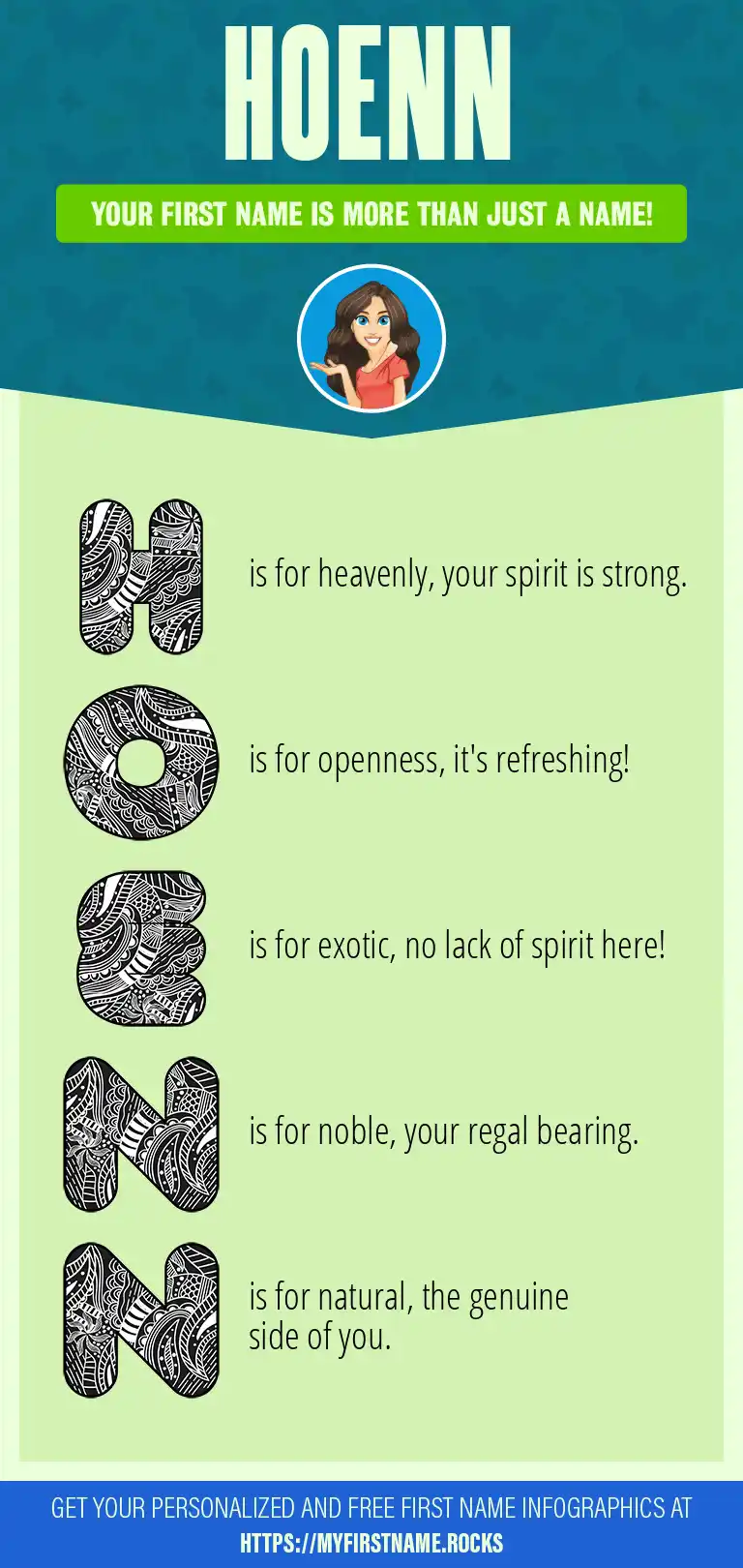 HOENN

YOUR FIRST NAME IS MORE THAN JUST A NAME!

H is for heavenly, your spirit is strong.

O is for openness, it's refreshing!

E is for exotic, no lack of spirit here!

N is for noble, your regal bearing.

N is for natural, the genuine side of you.

GET YOUR PERSONALIZED AND FREE FIRST NAME INFOGRAPHICS AT HTTPS://MYFIRSTNAME.ROCKS