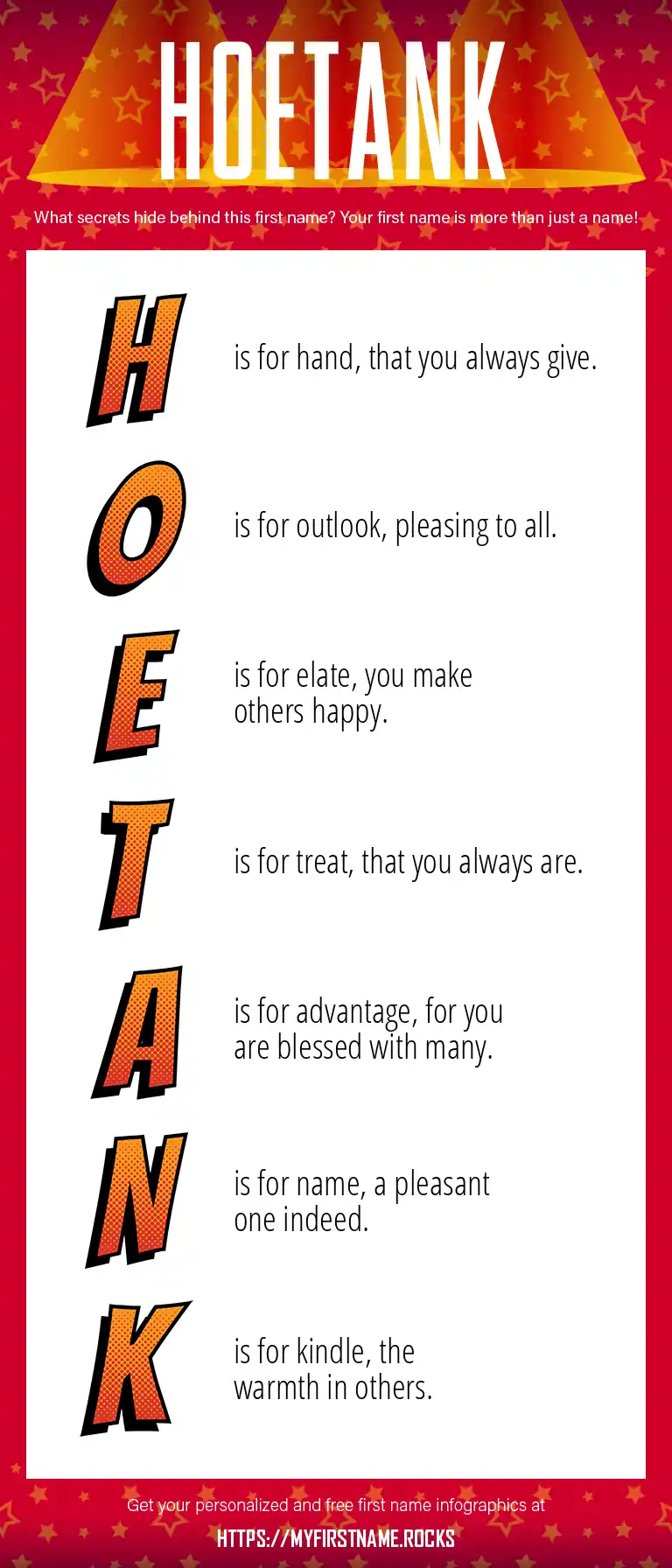 HOETANK

What secrets hide behind this first name? Your first name is more than just a name!

H is for hand, that you always give.

O is for outlook, pleasing to all.

E is for elate, you make others happy.

T is for treat, that you always are.

A is for advantage, for you are blessed with many.

N is for name, a pleasant one indeed.

K is for kindle, the warmth in others.

Get your personalized and free first name infographics at

HTTPS://MYFIRSTNAME.ROCKS