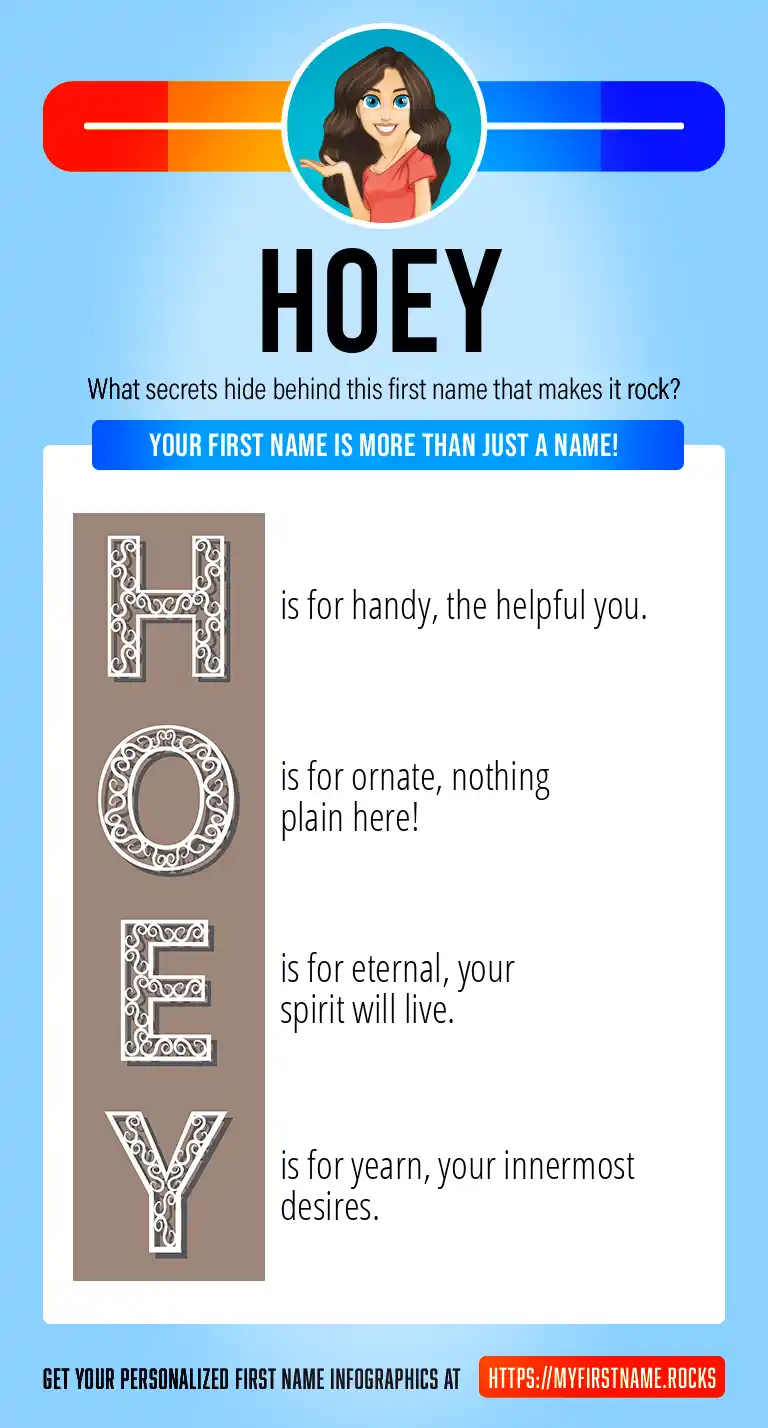 HOEY

What secrets hide behind this first name that makes it rock?

YOUR FIRST NAME IS MORE THAN JUST A NAME!

H is for handy, the helpful you.

O is for ornate, nothing plain here!

E is for eternal, your spirit will live.

Y is for yearn, your innermost desires.

GET YOUR PERSONALIZED FIRST NAME INFOGRAPHICS AT HTTPS://MYFIRSTNAME.ROCKS