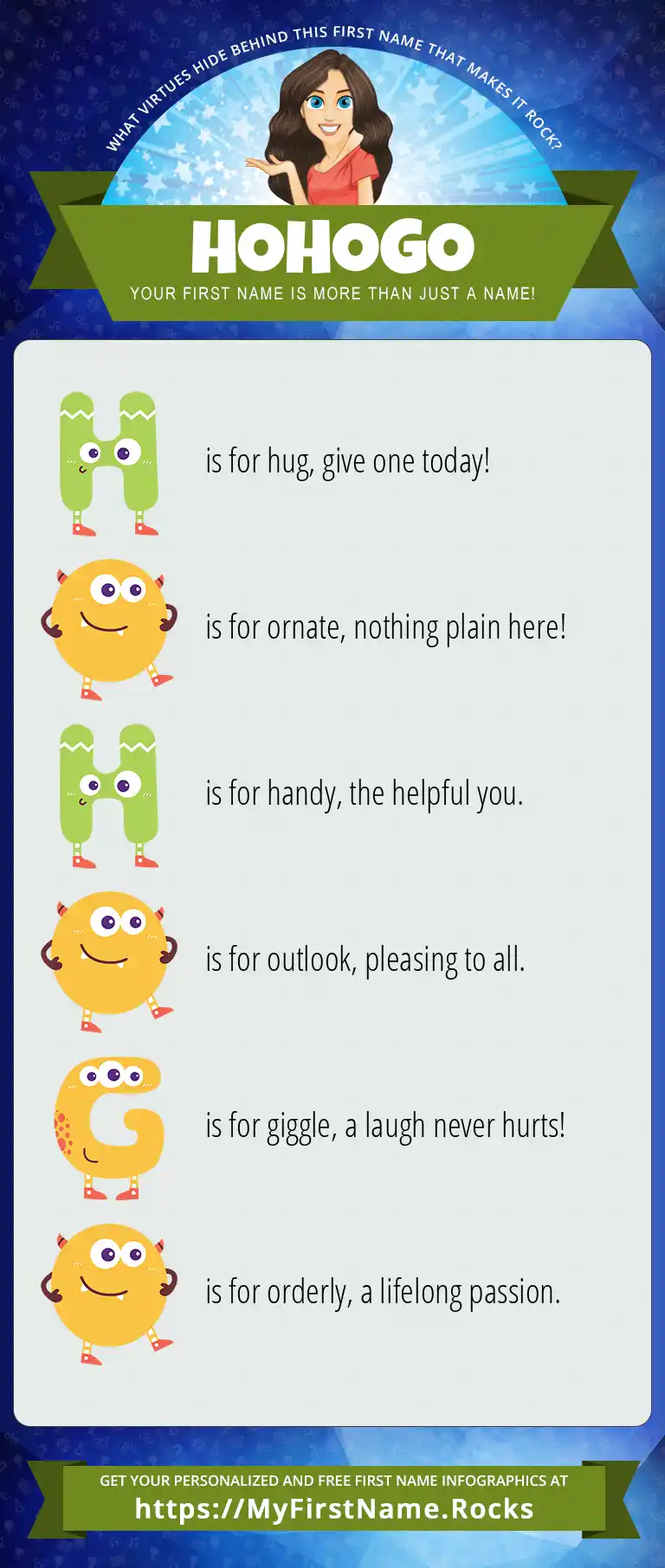 WHAT VIRTUES HIDE BEHIND THIS FIRST NAME THAT MAKES IT ROCK?

HOHOGO

YOUR FIRST NAME IS MORE THAN JUST A NAME!

H is for hug, give one today!

O is for ornate, nothing plain here!

H is for handy, the helpful you.

O is for outlook, pleasing to all.

G is for giggle, a laugh never hurts!

O is for orderly, a lifelong passion.

GET YOUR PERSONALIZED AND FREE FIRST NAME INFOGRAPHICS AT
https://MyFirstName.Rocks